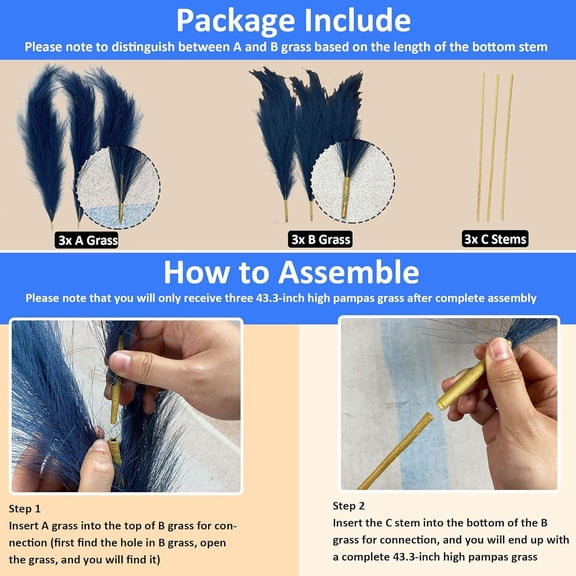 Package Include
Please note to distinguish between A and B grass based on the length of the bottom stem

3x A Grass

3x B Grass

3x C Stems

How to Assemble
Please note that you will only receive three 43.3-inch high pampas grass after complete assembly

Step 1
Insert A grass into the top of B grass for connection (first find the hole in B grass, open the grass, and you will find it)

Step 2
Insert the C stem into the bottom of the B grass for connection, and you will end up with a complete 43.3-inch high pampas grass