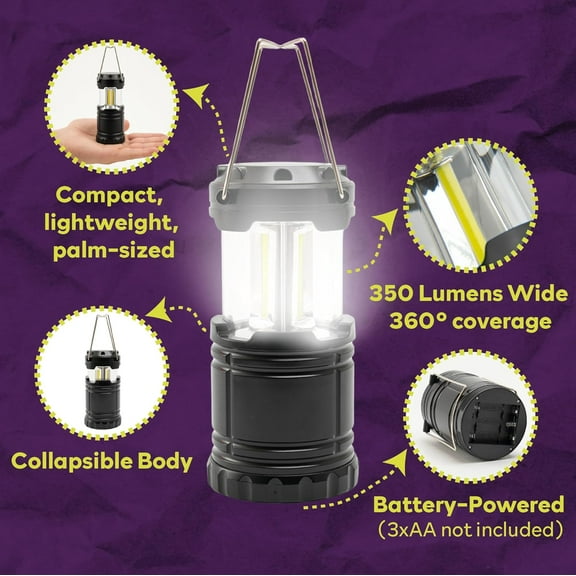 Compact, lightweight, palm-sized

350 Lumens Wide 360° coverage

Collapsible Body

Battery-Powered (3xAA not included)