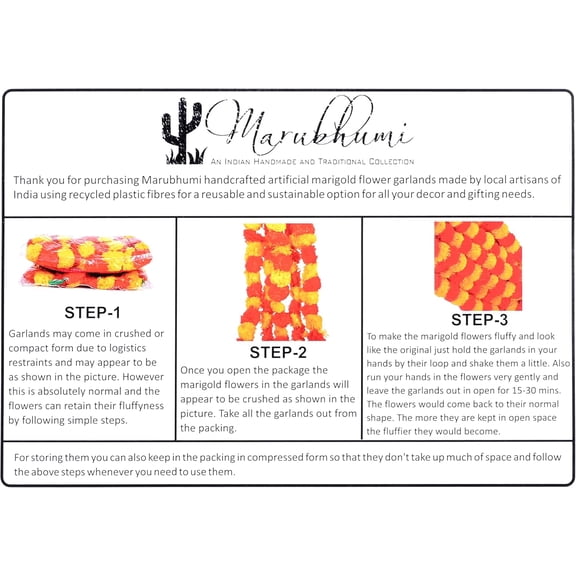 Marubhumi
AN INDIAN HANDMADE AND TRADITIONAL COLLECTION

Thank you for purchasing Marubhumi handcrafted artificial marigold flower garlands made by local artisans of India using recycled plastic fibres for a reusable and sustainable option for all your decor and gifting needs.

STEP-1
Garlands may come in crushed or compact form due to logistics restraints and may appear to be as shown in the picture. However this is absolutely normal and the flowers can retain their fluffyness by following simple steps.

STEP-2
Once you open the package the marigold flowers in the garlands will appear to be crushed as shown in the picture. Take all the garlands out from the packing.

STEP-3
To make the marigold flowers fluffy and look like the original just hold the garlands in your hands by their loop and shake them a little. Also run your hands in the flowers very gently and leave the garlands out in open for 15-30 mins. The flowers would come back to their normal shape. The more they are kept in open space the fluffier they would become.

For storing them you can also keep in the packing in compressed form so that they don't take up much of space and follow the above steps whenever you need to use them.