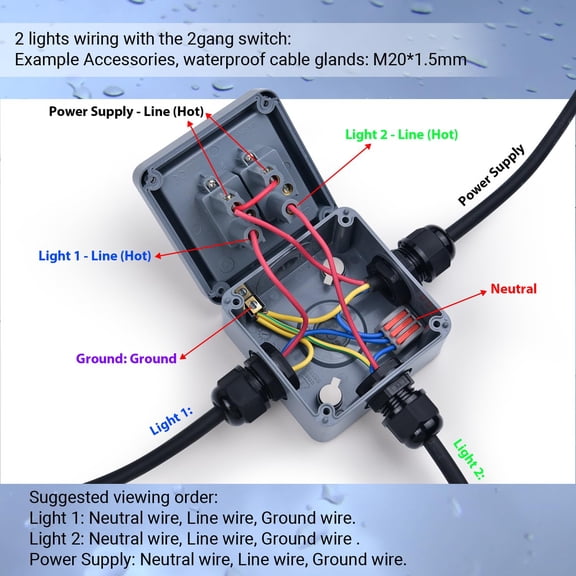 2 lights wiring with the 2gang switch:
Example Accessories, waterproof cable glands: M20*1.5mm

Power Supply - Line (Hot)

Light 2 - Line (Hot)

Power Supply

Light 1 - Line (Hot)

Neutral

Ground: Ground

Light 1:

Light 2:

Suggested viewing order:
Light 1: Neutral wire, Line wire, Ground wire.
Light 2: Neutral wire, Line wire, Ground wire .
Power Supply: Neutral wire, Line wire, Ground wire.