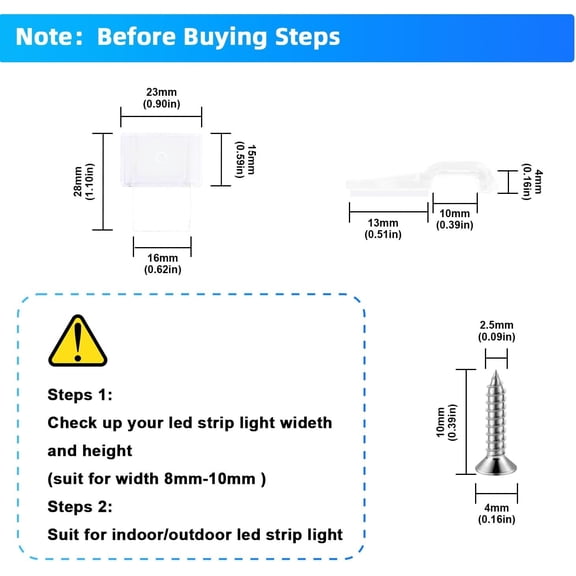 Note: Before Buying Steps

23mm
(0.90in)

28mm
(1.10in)

15mm
(0.59in)

16mm
(0.62in)

4mm
(0.16in)

13mm
(0.51in)

10mm
(0.39in)

Steps 1:
Check up your led strip light wideth and height
(suit for width 8mm-10mm )
Steps 2:
Suit for indoor/outdoor led strip light

2.5mm
(0.09in)

10mm
(0.39in)

4mm
(0.16in)