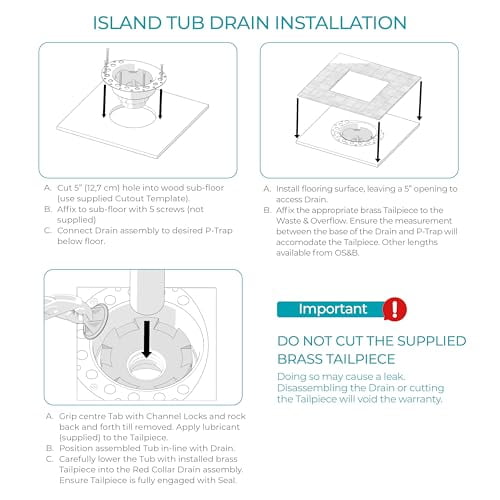 ISLAND TUB DRAIN INSTALLATION

A. Cut 5" (12,7 cm) hole into wood sub-floor (use supplied Cutout Template).
B. Affix to sub-floor with 5 screws (not supplied)
C. Connect Drain assembly to desired P-Trap below floor.

A. Install flooring surface, leaving a 5" opening to access Drain.
B. Affix the appropriate brass Tailpiece to the Waste & Overflow. Ensure the measurement between the base of the Drain and P-Trap will accomodate the Tailpiece. Other lengths available from OS&B.

A. Grip centre Tab with Channel Locks and rock back and forth till removed. Apply lubricant (supplied) to the Tailpiece.
B. Position assembled Tub in-line with Drain.
C. Carefully lower the Tub with installed brass Tailpiece into the Red Collar Drain assembly. Ensure Tailpiece is fully engaged with Seal.

Important

DO NOT CUT THE SUPPLIED BRASS TAILPIECE

Doing so may cause a leak. Disassembling the Drain or cutting the Tailpiece will void the warranty.