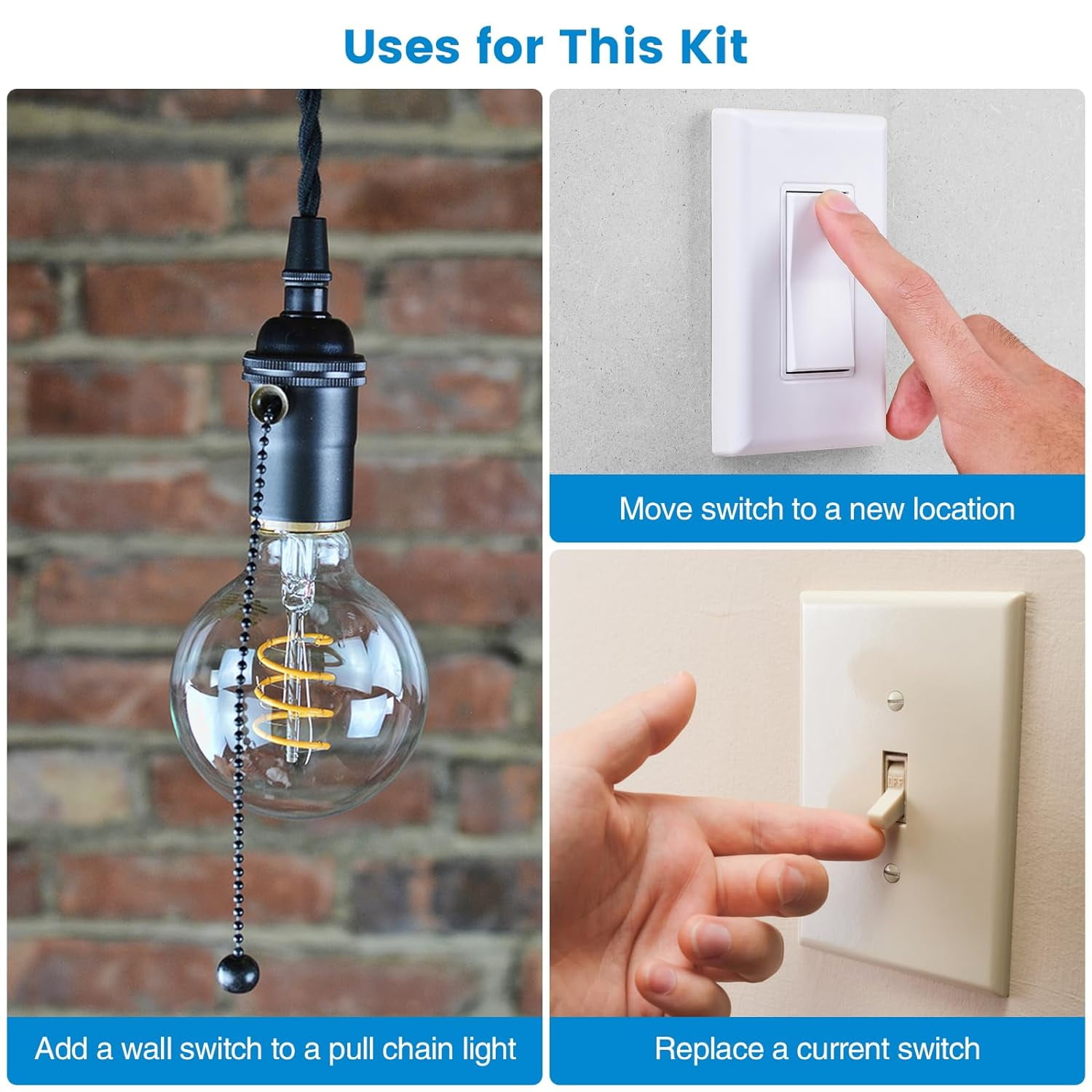 Uses for This Kit

Add a wall switch to a pull chain light

Move switch to a new location

OFF

Replace a current switch