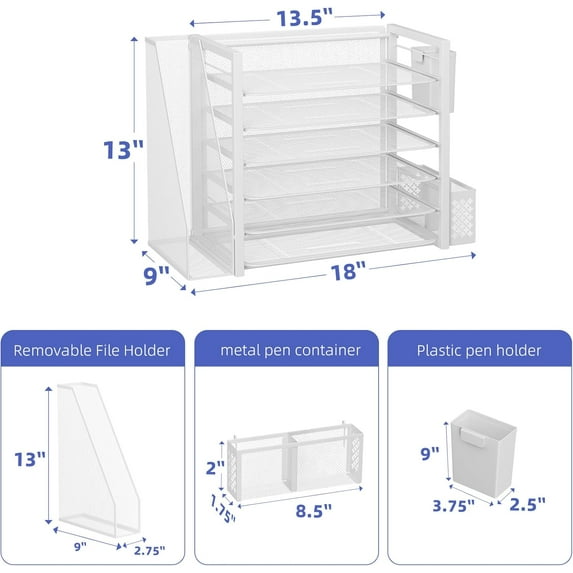 13.5"
13"
9"
18"

Removable File Holder
13"
9"
2.75"

metal pen container
2"
1.75"
8.5"

Plastic pen holder
9"
3.75"
2.5"