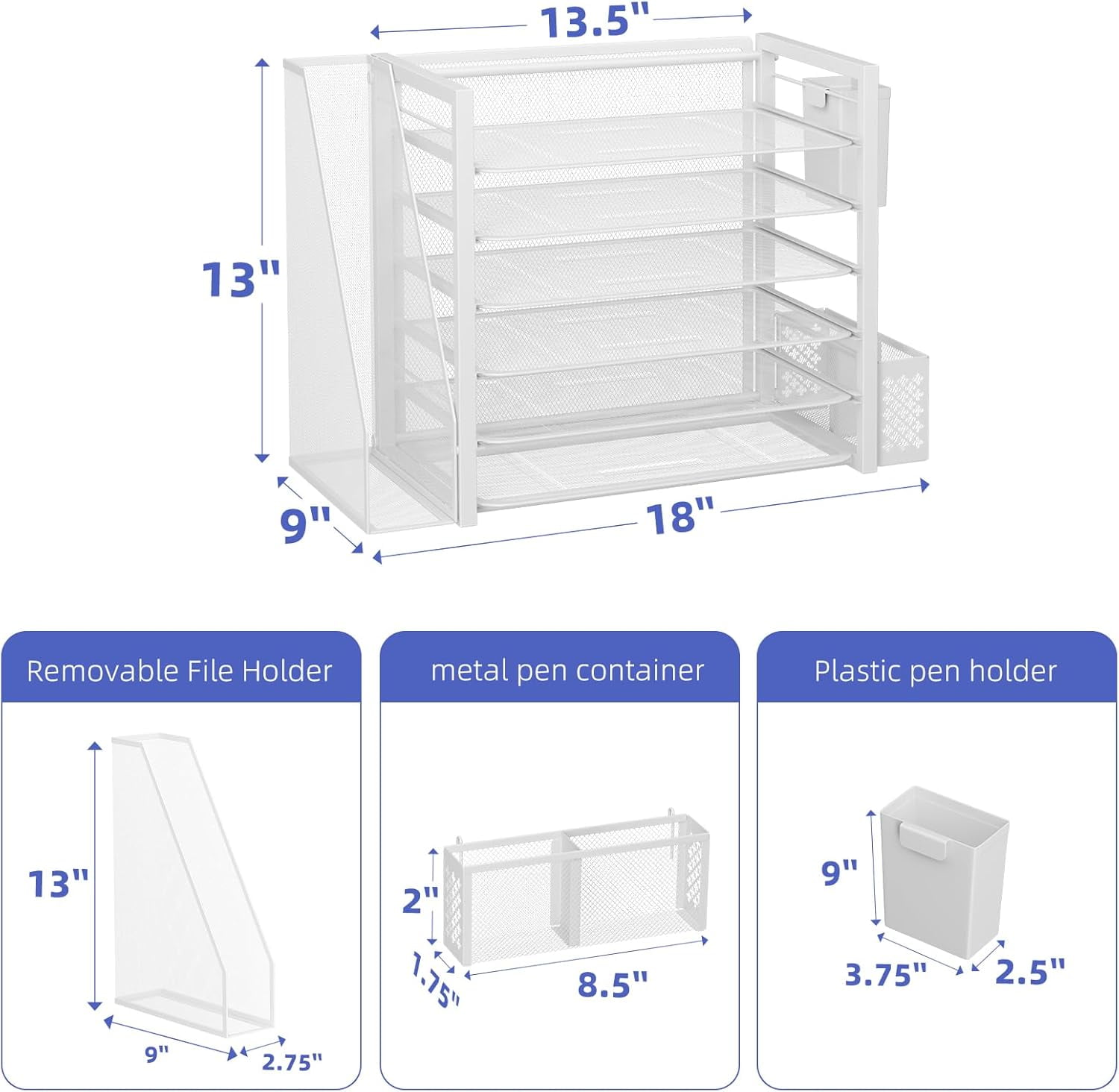 13.5"

13"

9"

18"

Removable File Holder

13"

9"

2.75"

metal pen container

2"

1.75"

8.5"

Plastic pen holder

9"

3.75"

2.5"