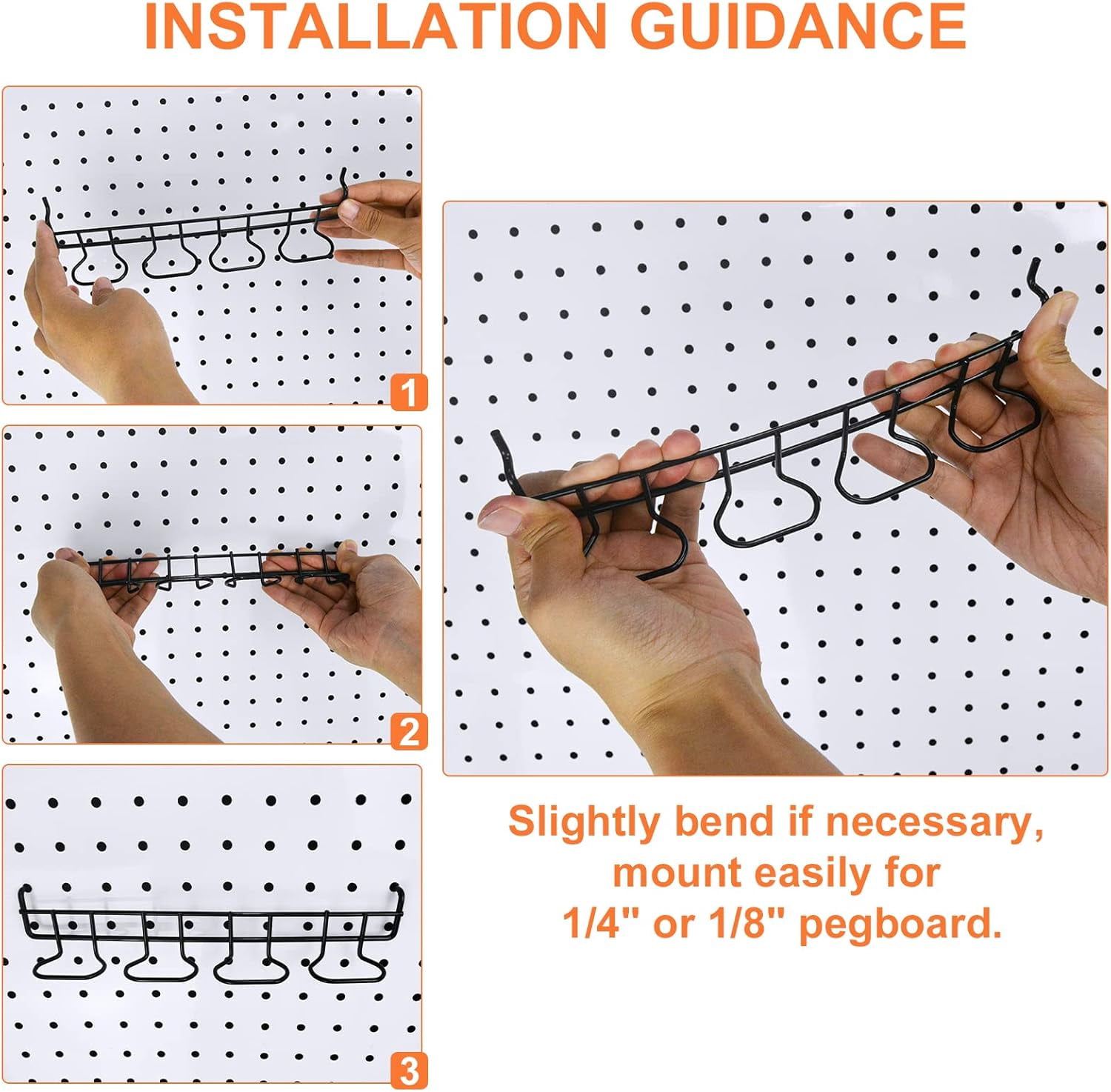 INSTALLATION GUIDANCE

1

2

3

Slightly bend if necessary, mount easily for 1/4" or 1/8" pegboard.