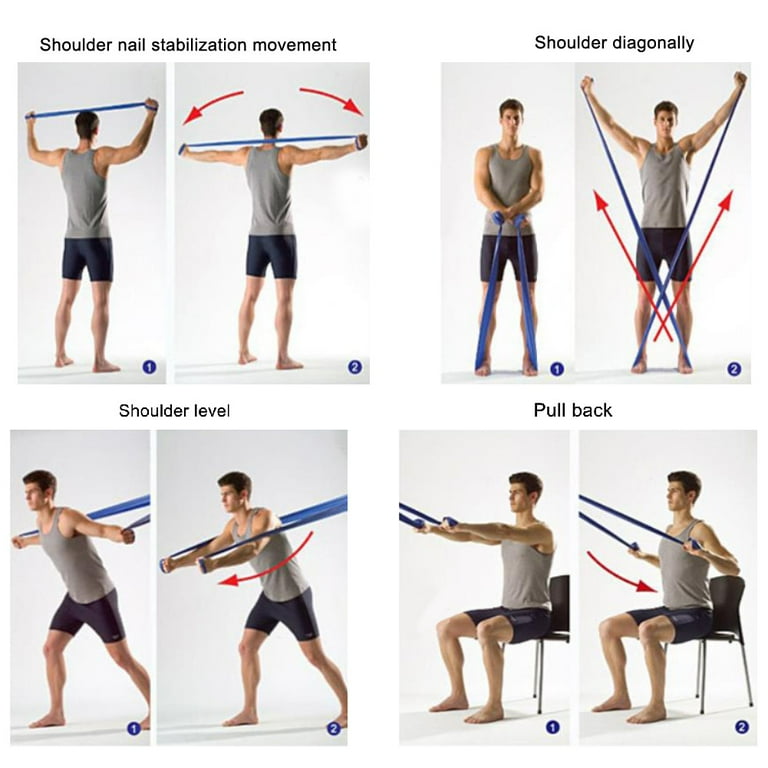 Shoulder nail stabilization movement

1

2

Shoulder diagonally

1

2

Shoulder level

1

2

Pull back

1

2