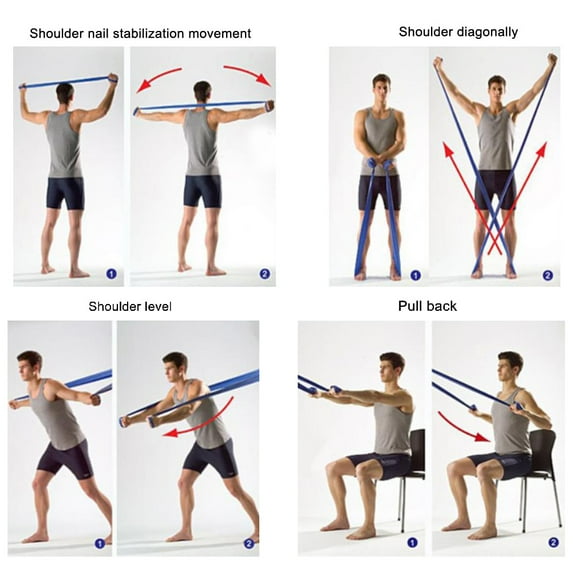 Shoulder nail stabilization movement

1

2

Shoulder diagonally

1

2

Shoulder level

1

2

Pull back

1

2