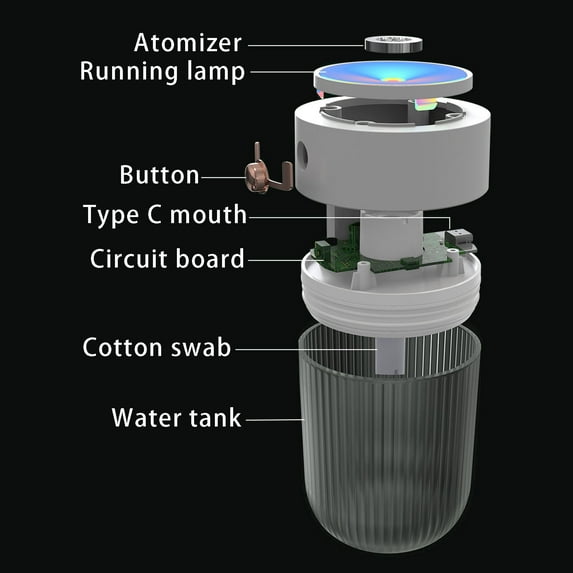 Atomizer
Running lamp
Button
Type C mouth
Circuit board
Cotton swab
Water tank