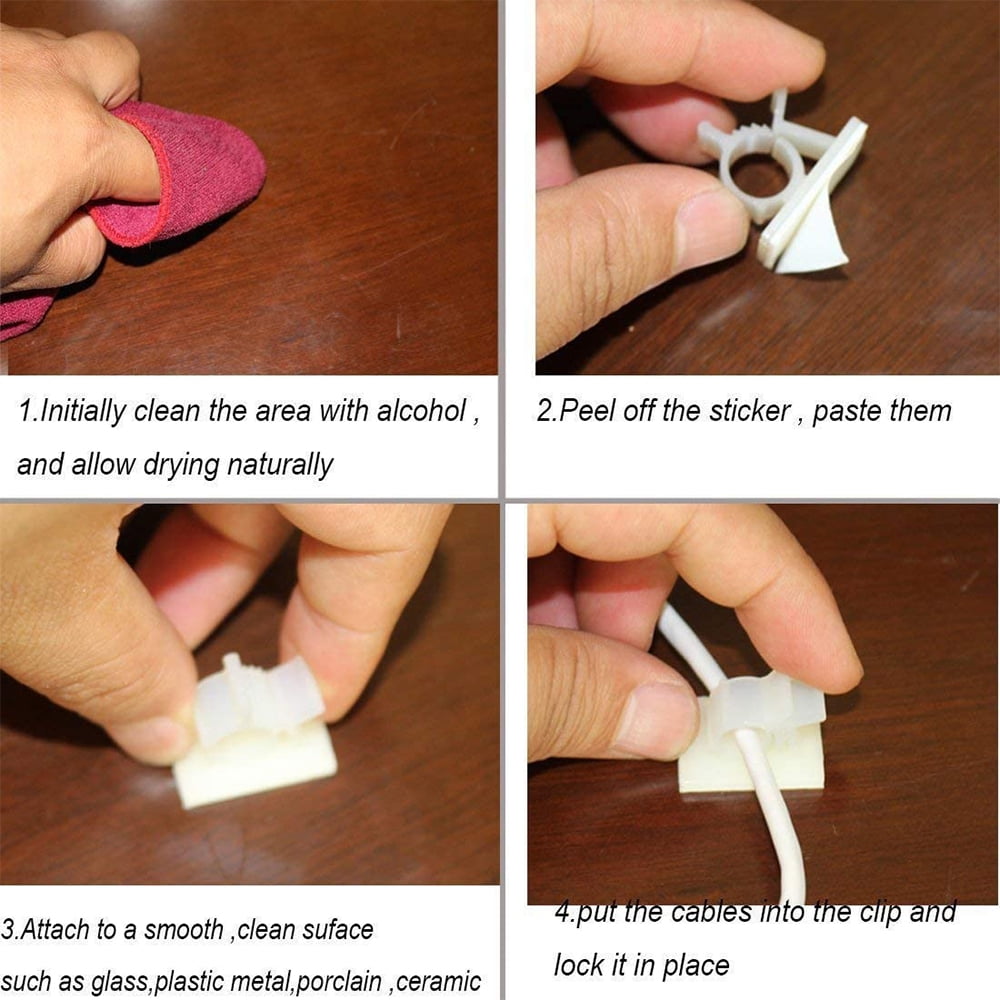 1.Initially clean the area with alcohol , and allow drying naturally

2.Peel off the sticker , paste them

3.Attach to a smooth ,clean suface such as glass,plastic metal,porclain ,ceramic

4.put the cables into the clip and lock it in place