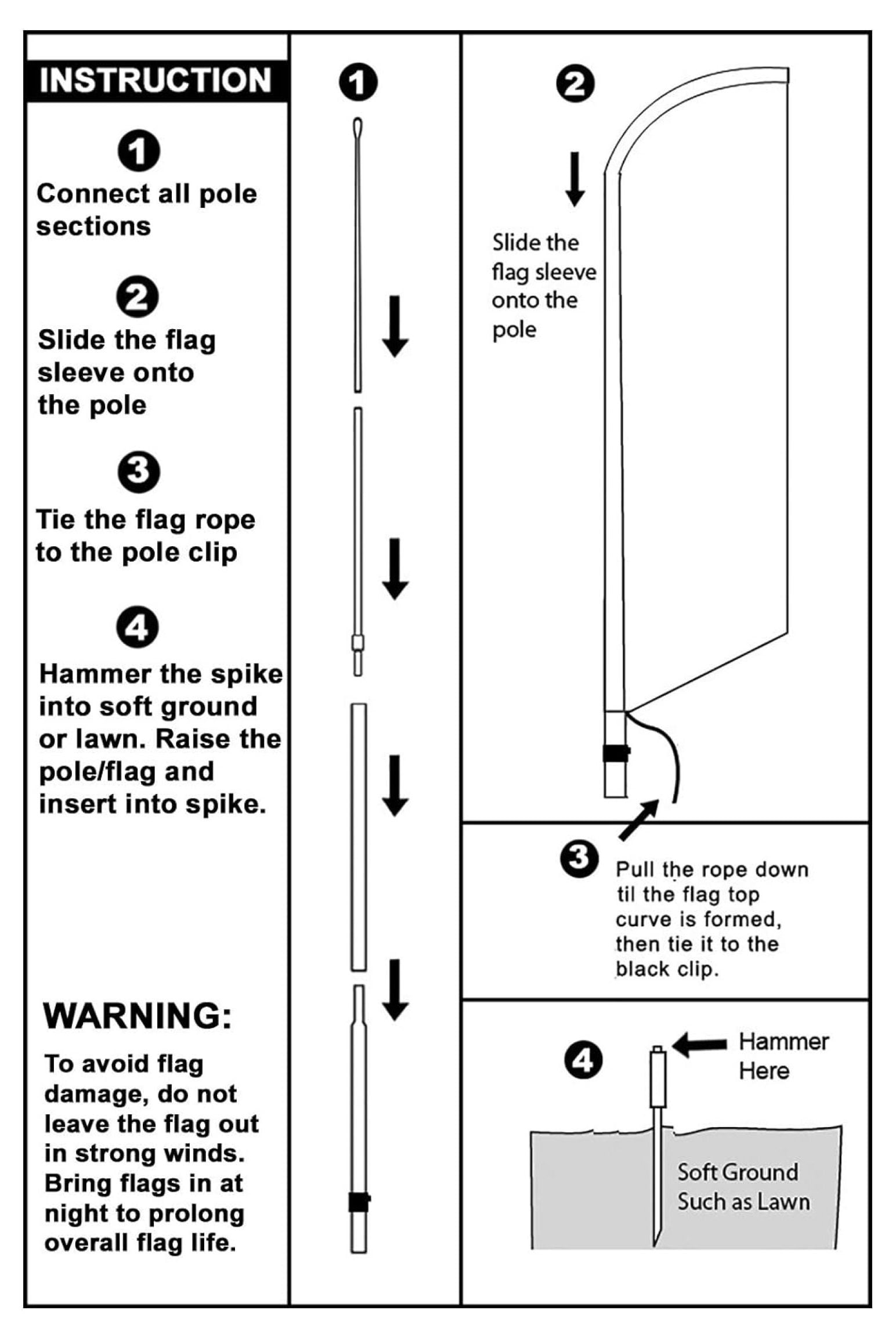 INSTRUCTION

1
Connect all pole sections

2
Slide the flag sleeve onto the pole

3
Tie the flag rope to the pole clip

4
Hammer the spike into soft ground or lawn. Raise the pole/flag and insert into spike.

WARNING:
To avoid flag damage, do not leave the flag out in strong winds. Bring flags in at night to prolong overall flag life.

1

2
Slide the flag sleeve onto the pole

3
Pull the rope down til the flag top curve is formed, then tie it to the black clip.

4
Hammer Here

Soft Ground Such as Lawn