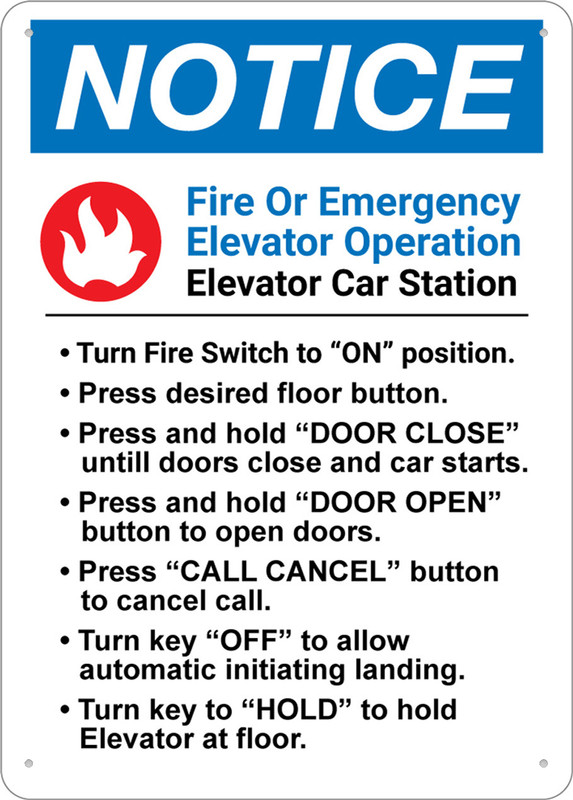 NOTICE

Fire Or Emergency Elevator Operation
Elevator Car Station

• Turn Fire Switch to “ON” position.

• Press desired floor button.

• Press and hold “DOOR CLOSE” untill doors close and car starts.

• Press and hold “DOOR OPEN” button to open doors.

• Press “CALL CANCEL” button to cancel call.

• Turn key “OFF” to allow automatic initiating landing.

• Turn key to “HOLD” to hold Elevator at floor.