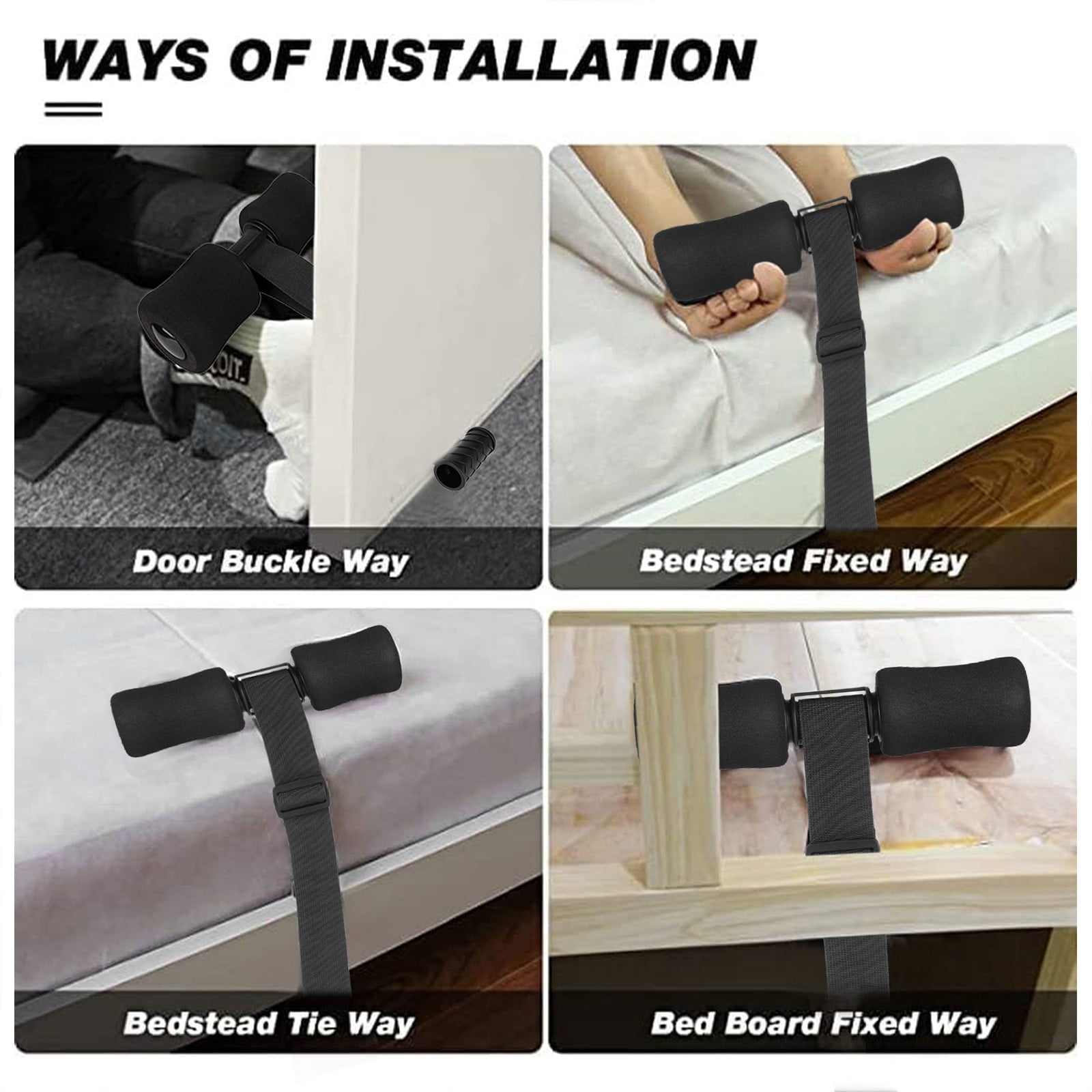 WAYS OF INSTALLATION

Door Buckle Way

Bedstead Fixed Way

Bedstead Tie Way

Bed Board Fixed Way