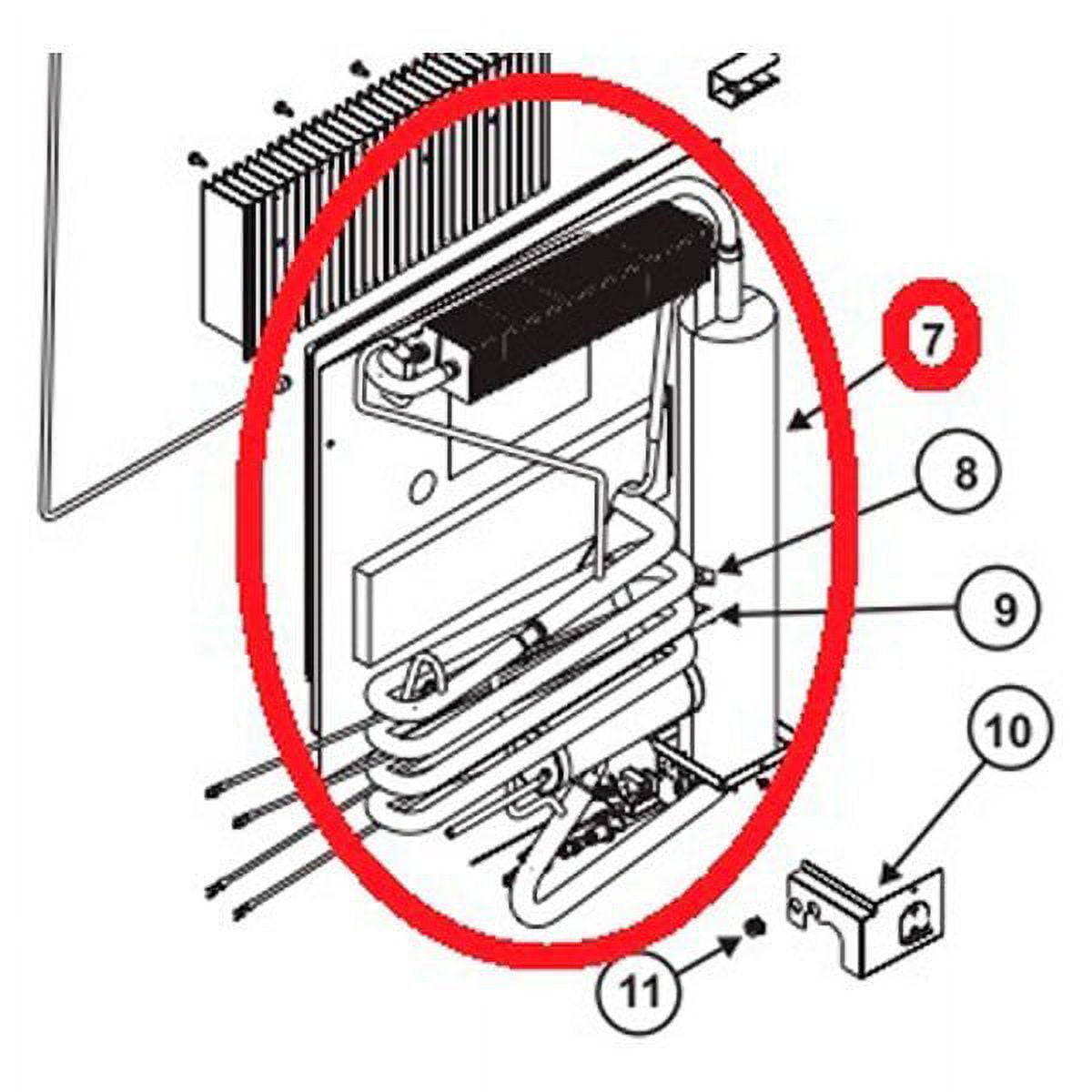 7
8
9
10
11