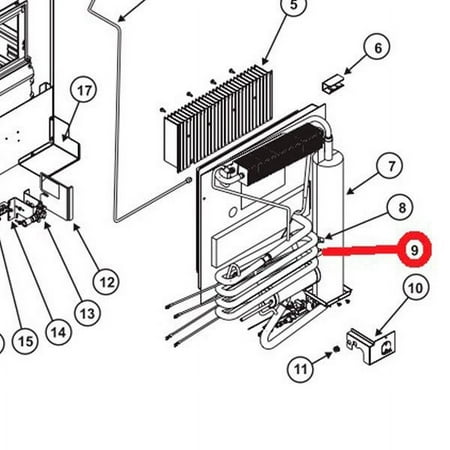 5
6
17
7
8
9
10
12
13
14
15
11