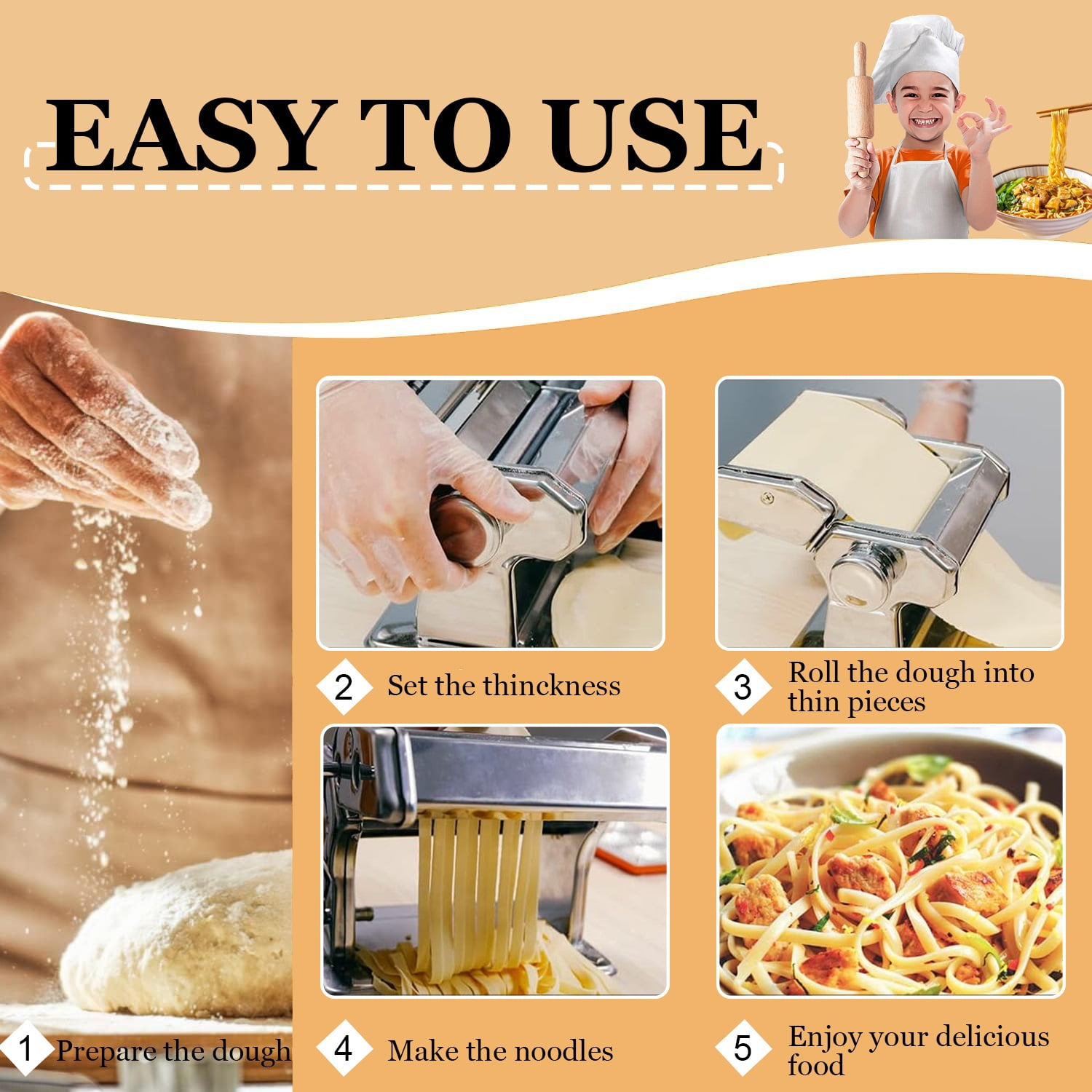 EASY TO USE

1 Prepare the dough

2 Set the thinckness

3 Roll the dough into thin pieces

4 Make the noodles

5 Enjoy your delicious food