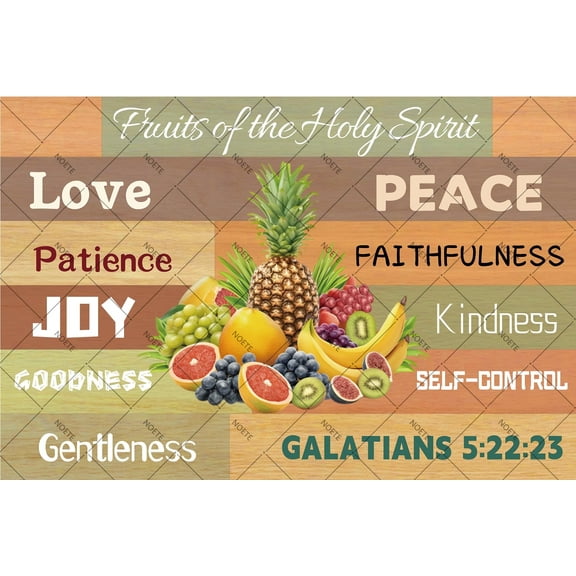 Fruits of the Holy Spirit

Love

PEACE

Patience

FAITHFULNESS

JOY

Kindness

GOODNESS

SELF-CONTROL

Gentleness

GALATIANS 5:22:23

NOETE