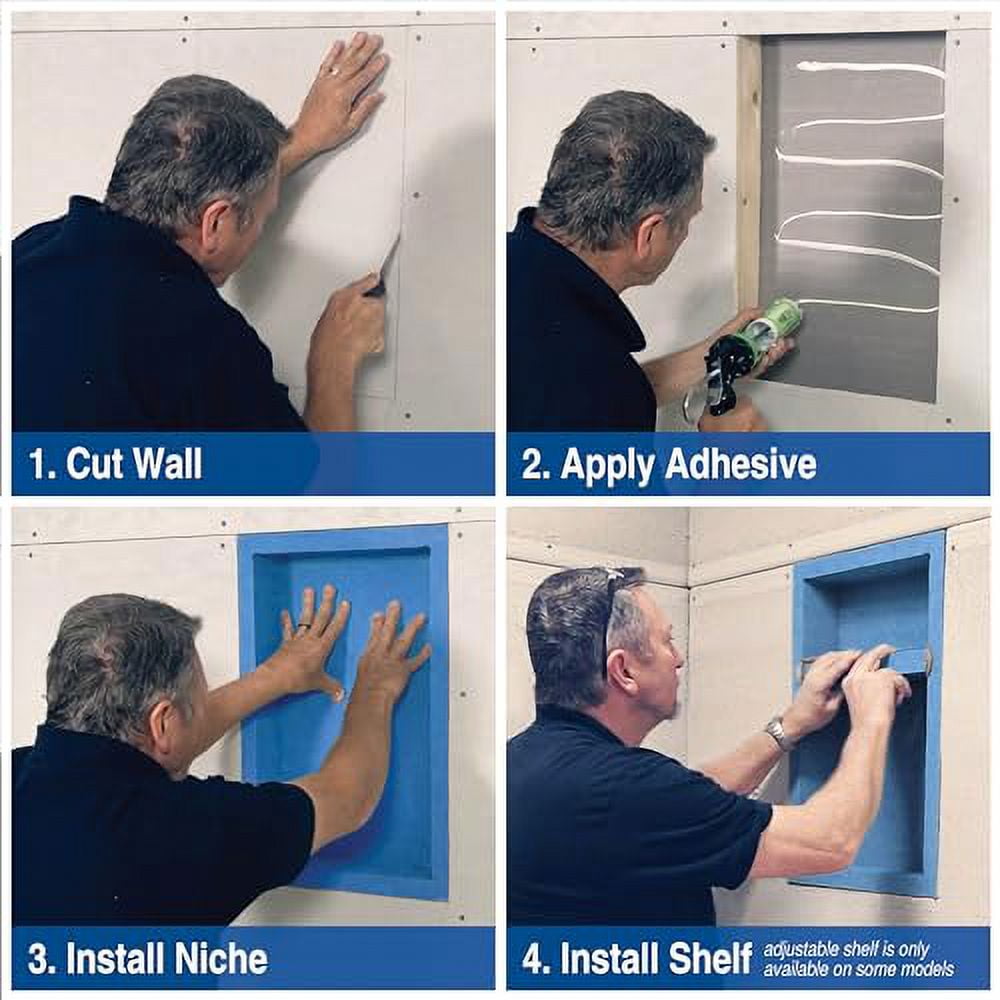 1. Cut Wall

2. Apply Adhesive

3. Install Niche

4. Install Shelf adjustable shelf is only available on some models