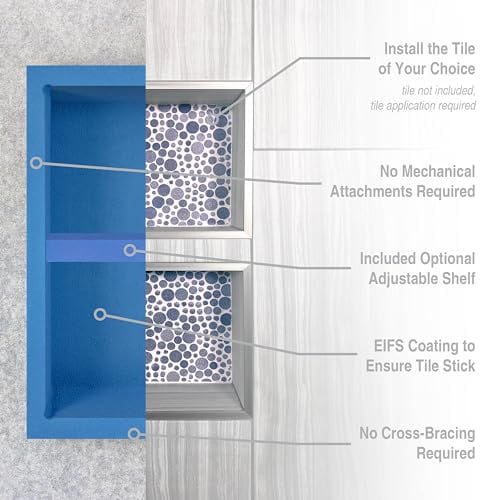 Install the Tile of Your Choice
tile not included, tile application required

No Mechanical Attachments Required

Included Optional Adjustable Shelf

EIFS Coating to Ensure Tile Stick

No Cross-Bracing Required