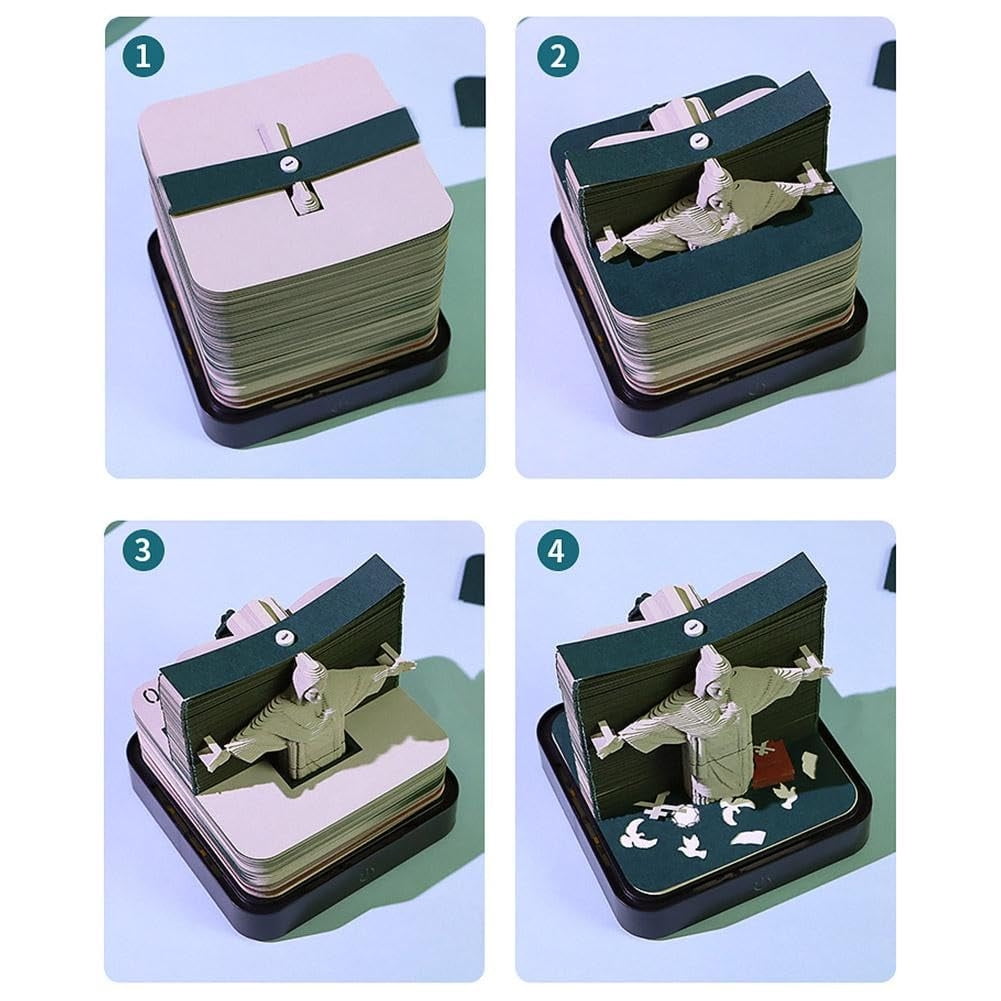 1

2

3

4