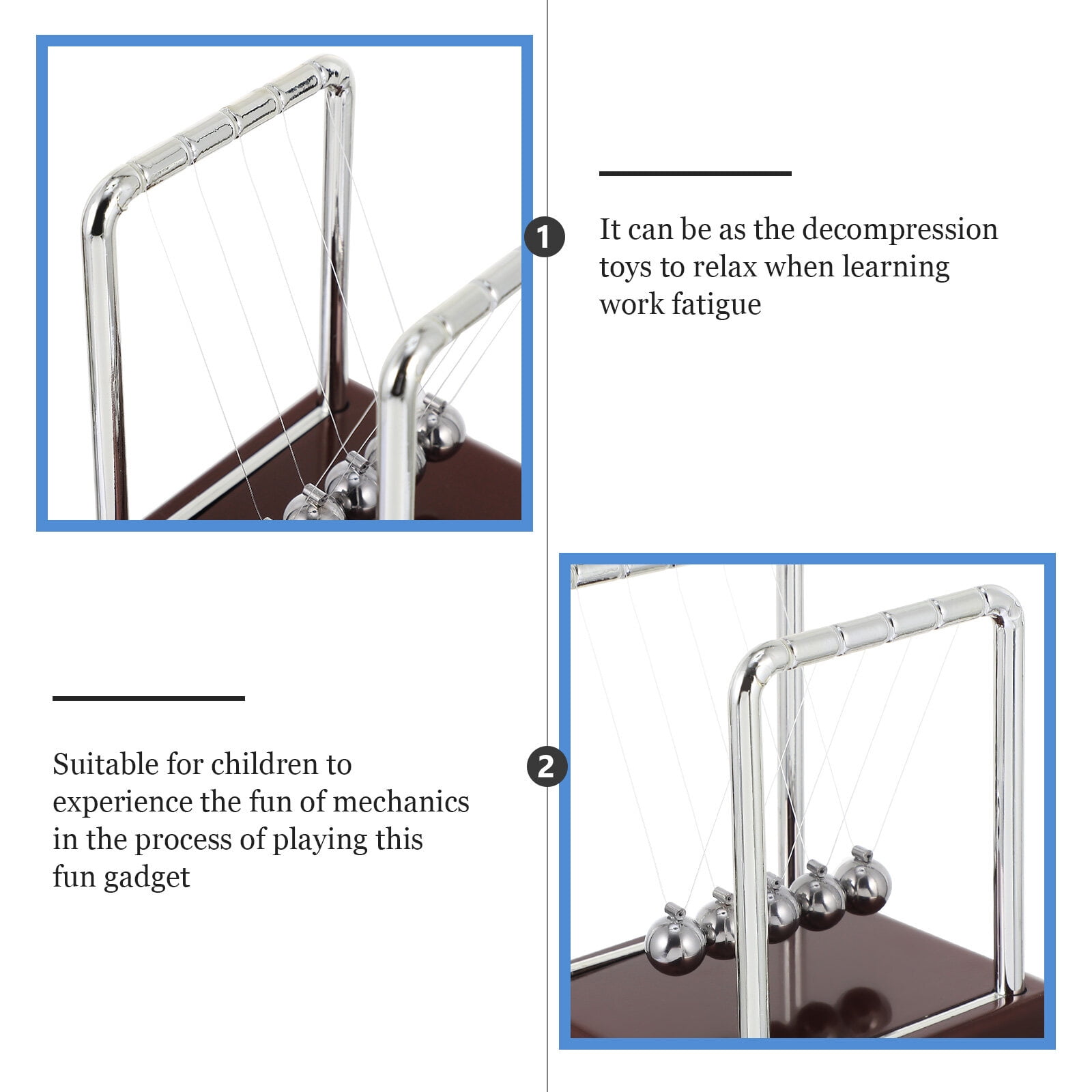 1

It can be as the decompression toys to relax when learning work fatigue

2

Suitable for children to experience the fun of mechanics in the process of playing this fun gadget