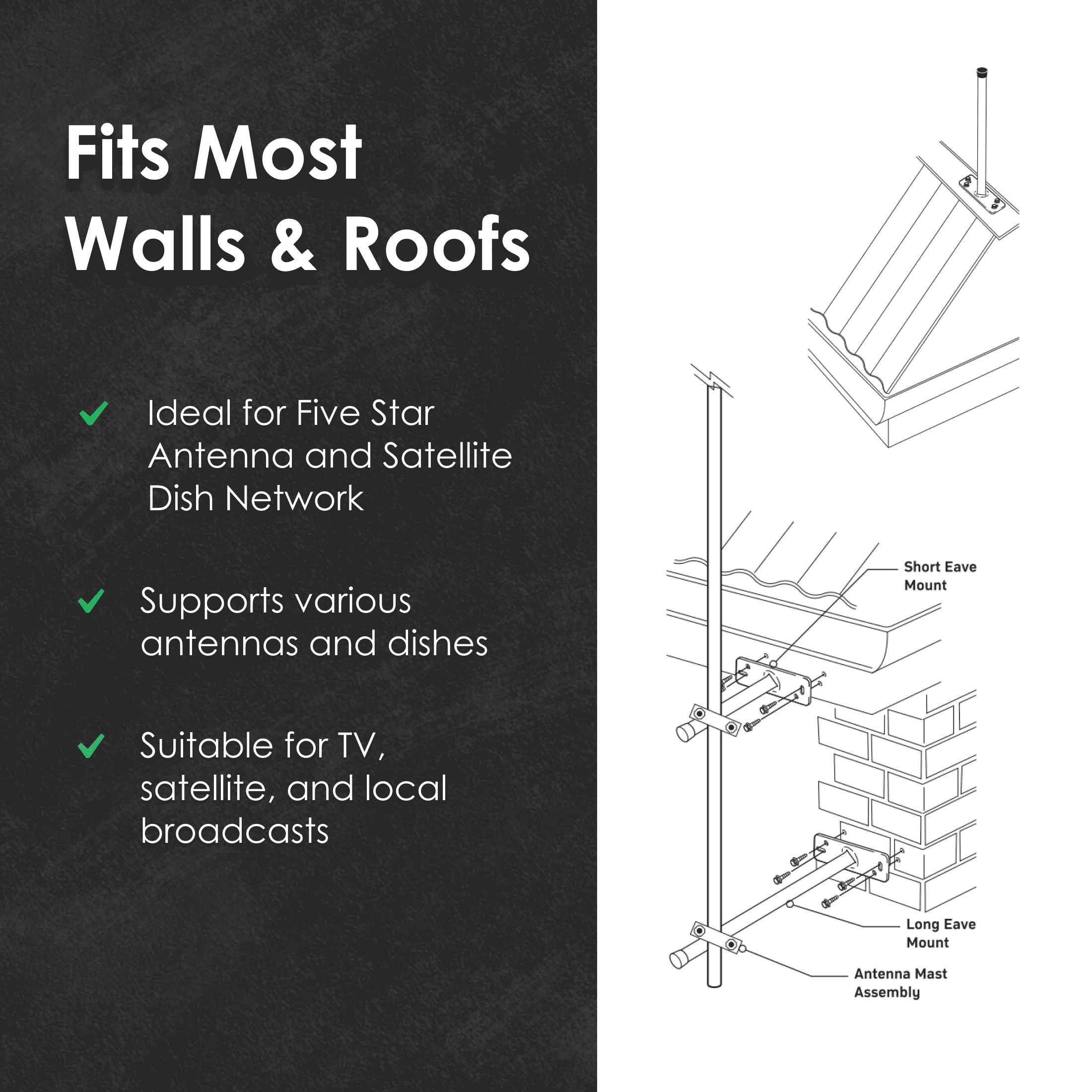 Fits Most Walls & Roofs

Ideal for Five Star Antenna and Satellite Dish Network

Supports various antennas and dishes

Suitable for TV, satellite, and local broadcasts

Short Eave Mount

Long Eave Mount

Antenna Mast Assembly