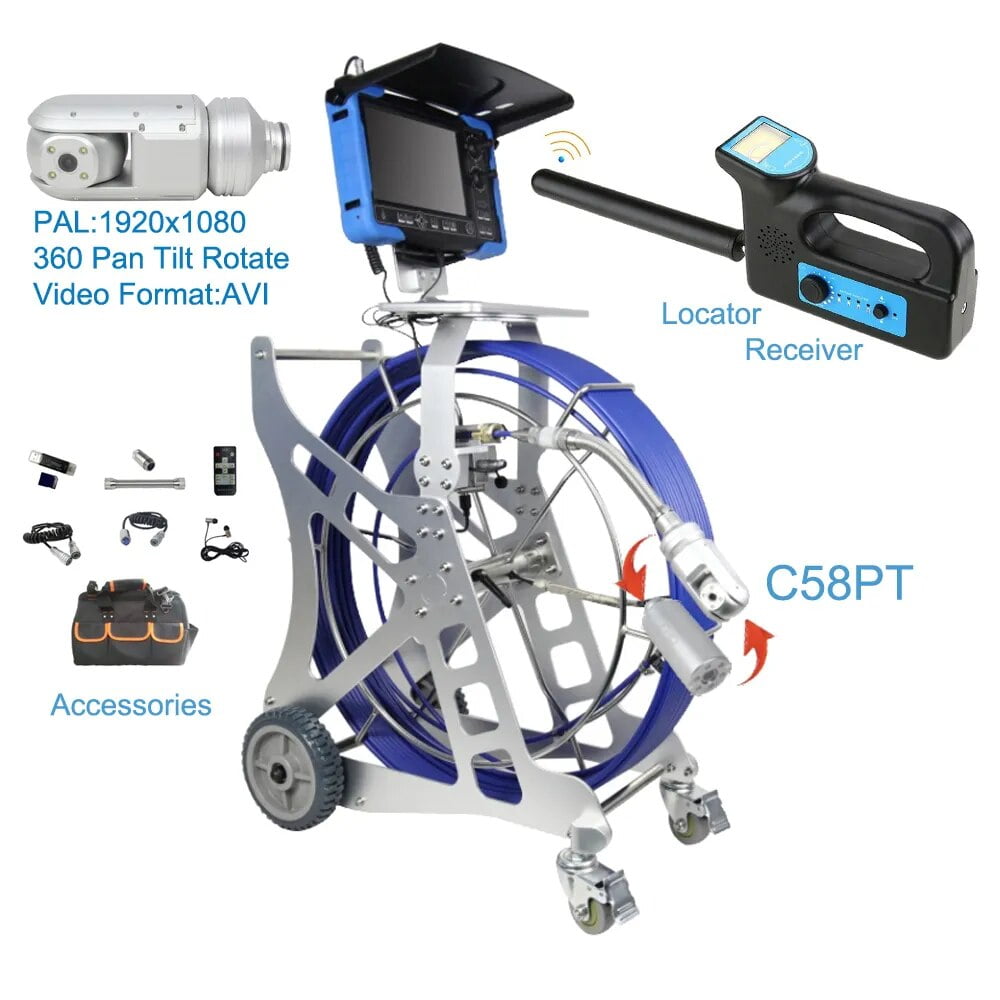 PAL:1920x1080
360 Pan Tilt Rotate
Video Format:AVI

Locator
Receiver

C58PT

Accessories