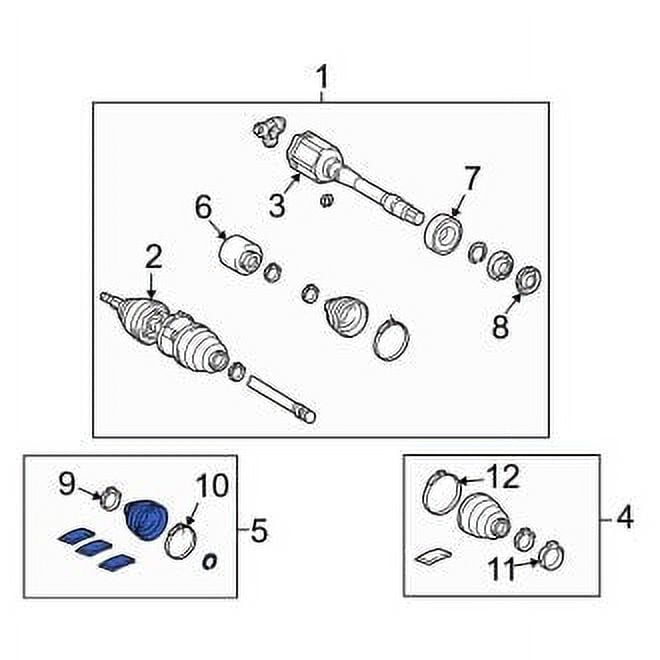 1
3
7
6
2
8
9
10
5
12
4
11