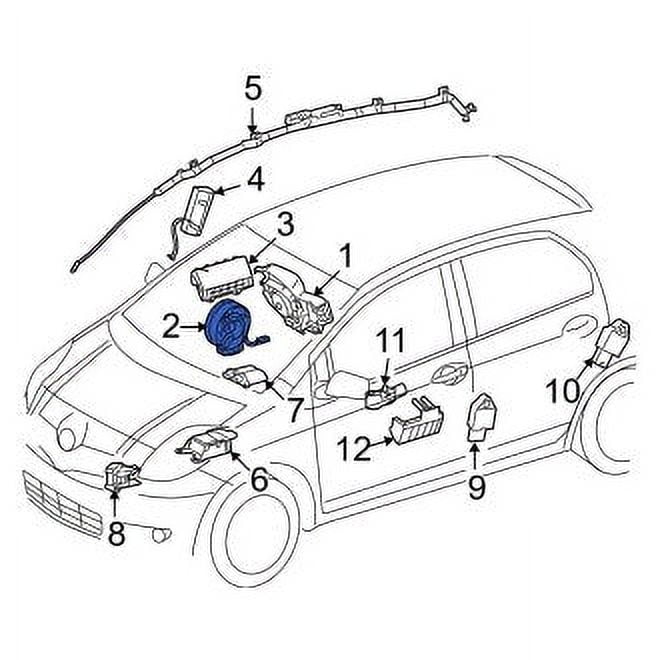 5
4
3
1
2
11
7
10
12
6
9
8