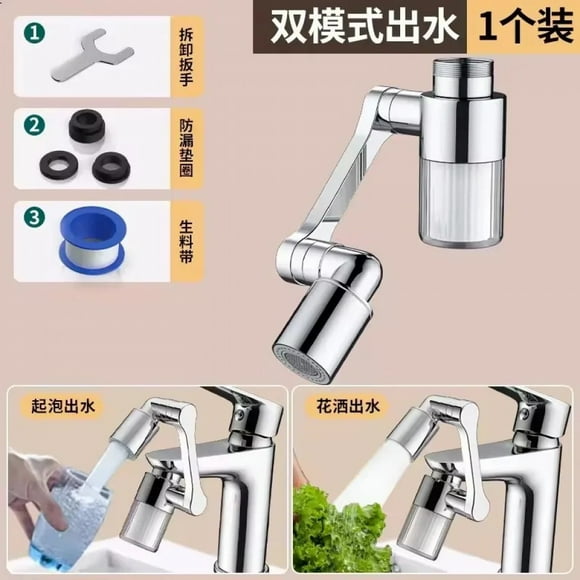 双模式出水 1个装

1 拆卸扳手

2 防漏垫圈

3 生料带

起泡出水

花洒出水