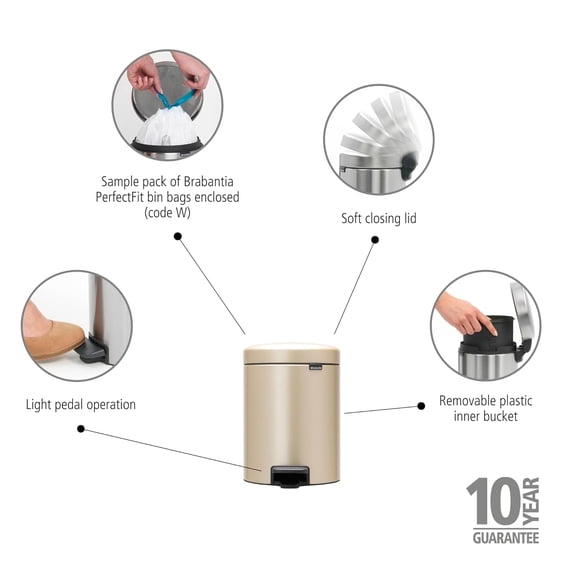 Sample pack of Brabantia PerfectFit bin bags enclosed (code W)

Soft closing lid

Light pedal operation

Removable plastic inner bucket

10 YEAR GUARANTEE