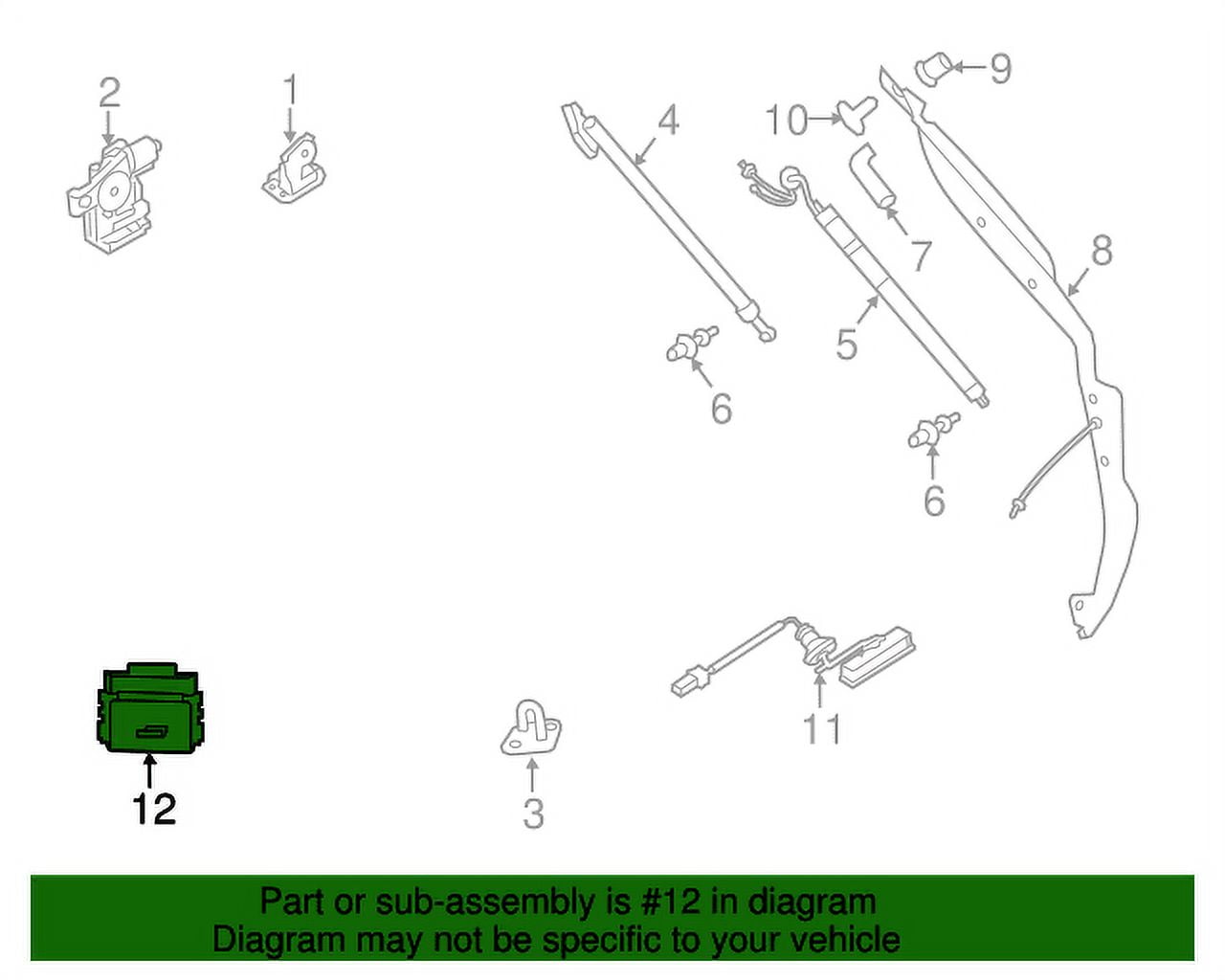 2
1
4
10
9
7
8
5
6
6
11
12
3

Part or sub-assembly is #12 in diagram
Diagram may not be specific to your vehicle