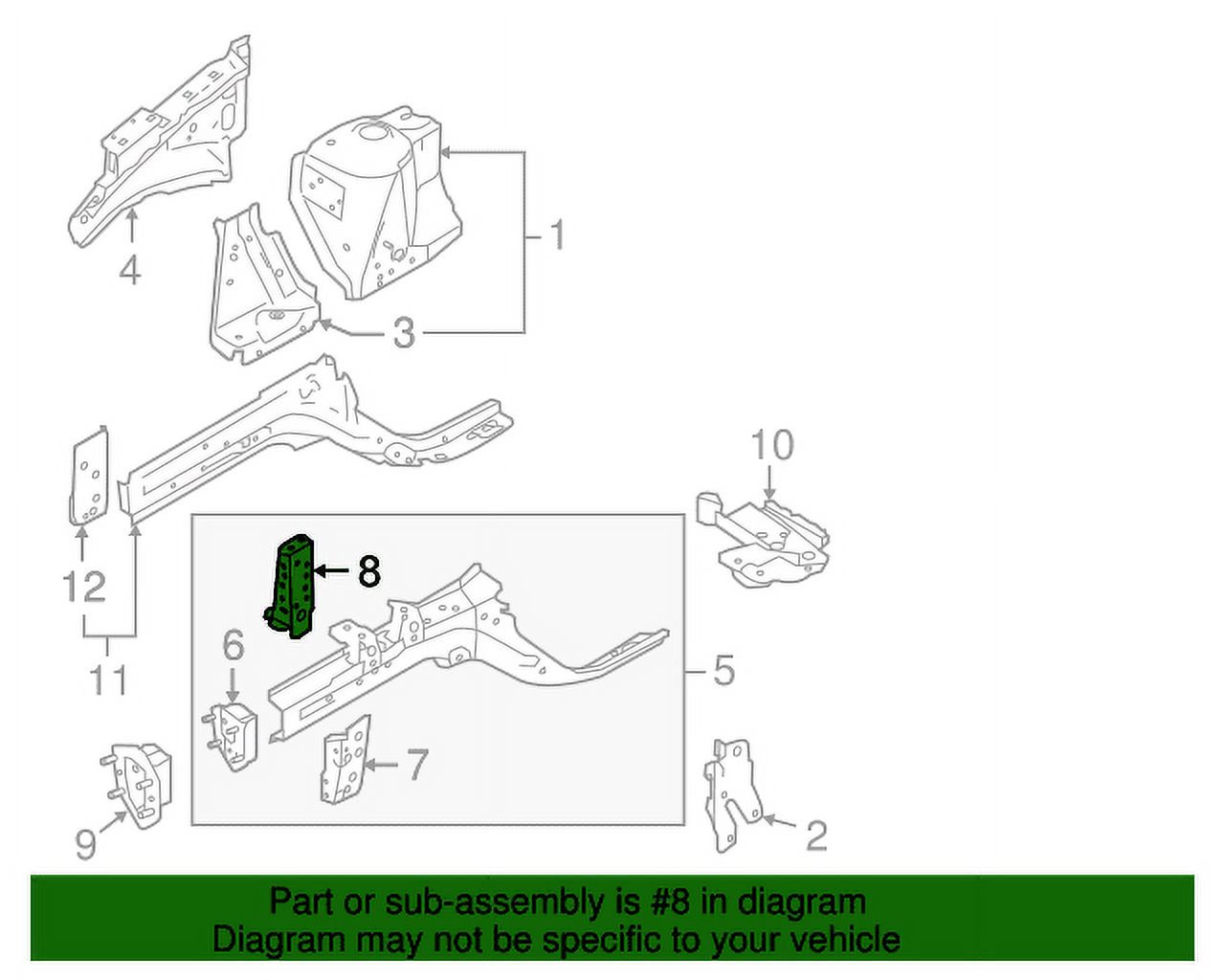 4
1
3
10
12
8
11
6
5
7
9
2

Part or sub-assembly is #8 in diagram
Diagram may not be specific to your vehicle