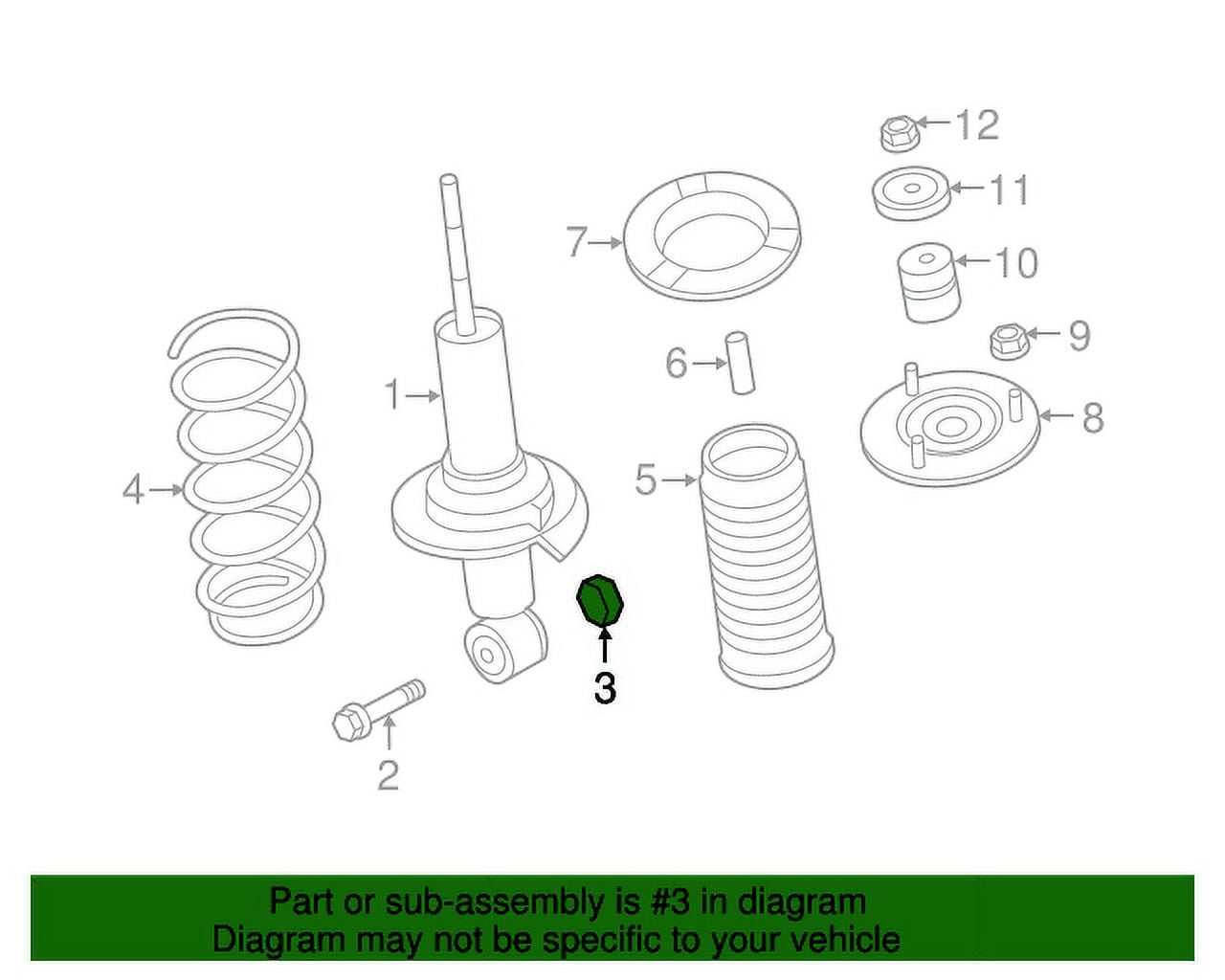 12
11
7
10
9
6
1
8
4
5
3
2

Part or sub-assembly is #3 in diagram
Diagram may not be specific to your vehicle