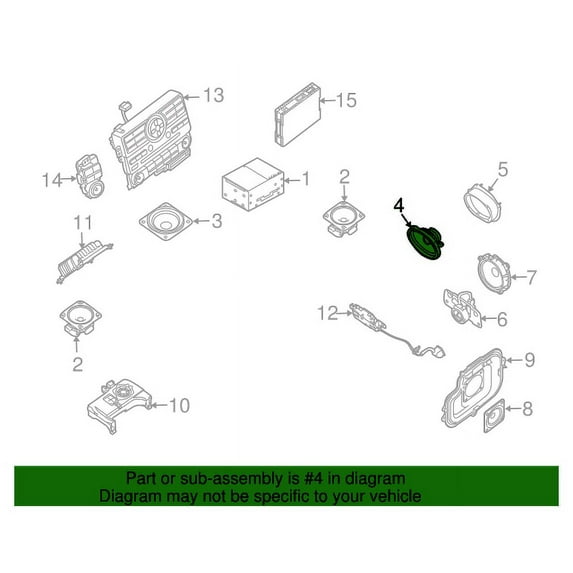 13
15
14
1
2
5
4
3
11
7
6
12
2
9
10
8

Part or sub-assembly is #4 in diagram
Diagram may not be specific to your vehicle