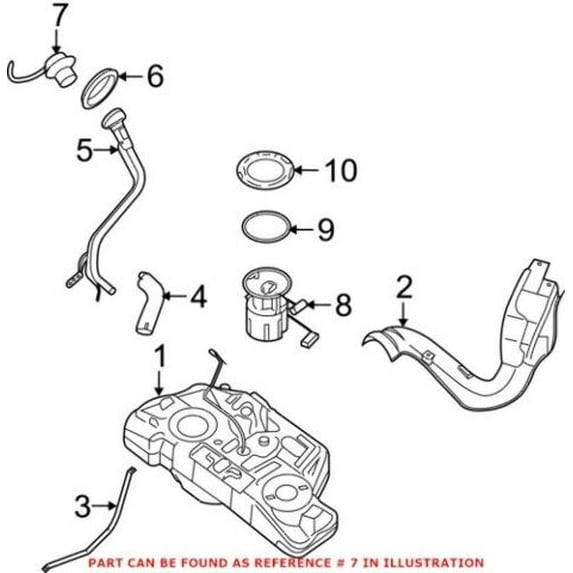 7
6
5
10
9
4
8
2
1
3
PART CAN BE FOUND AS REFERENCE # 7 IN ILLUSTRATION