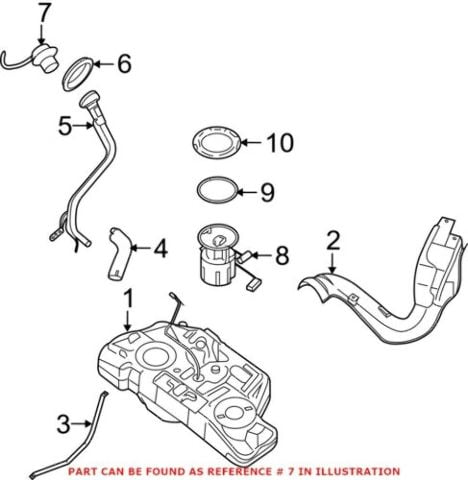 7
6
5
10
9
4
8
2
1
3
PART CAN BE FOUND AS REFERENCE # 7 IN ILLUSTRATION