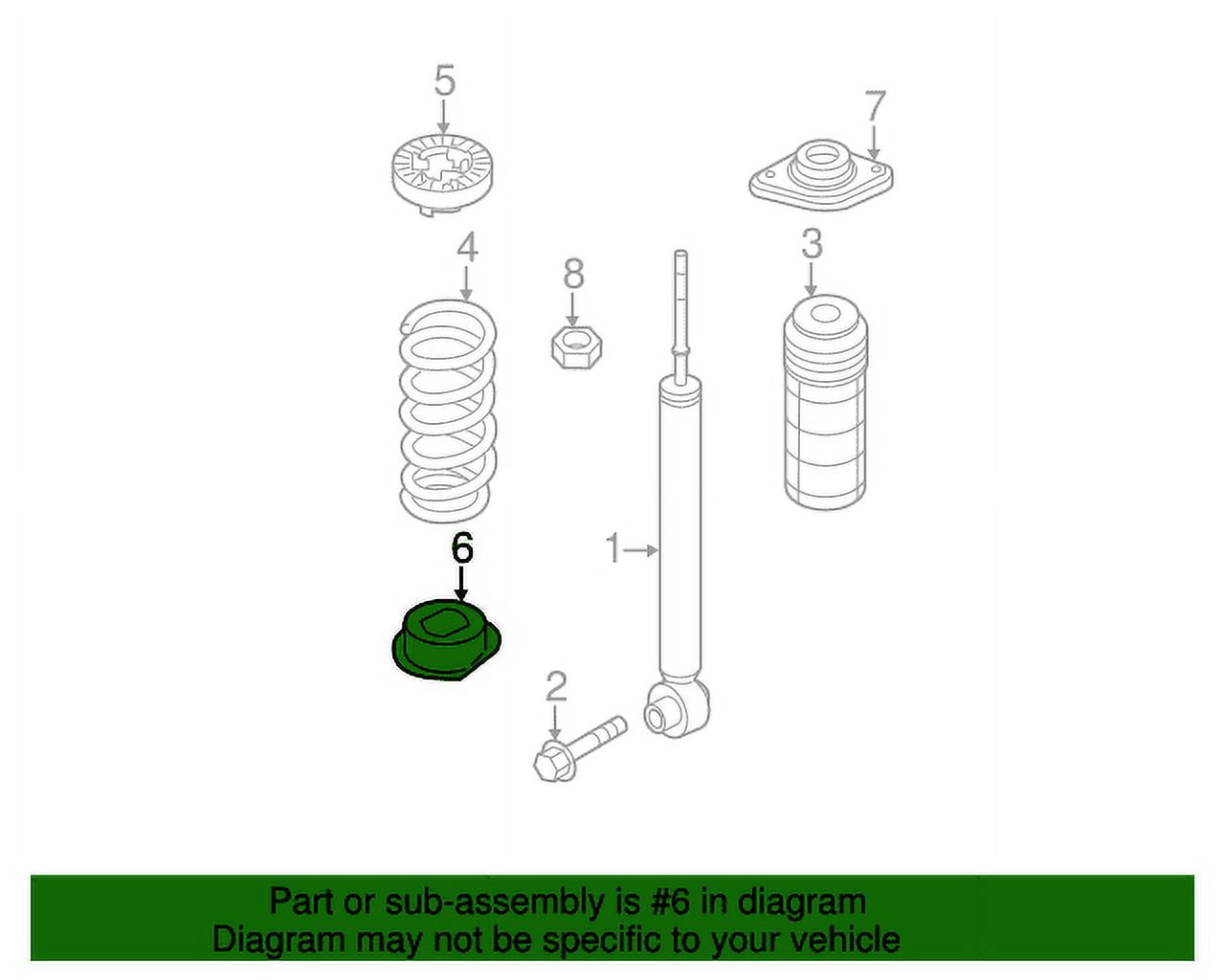 5

7

4

8

3

6

1

2

Part or sub-assembly is #6 in diagram
Diagram may not be specific to your vehicle