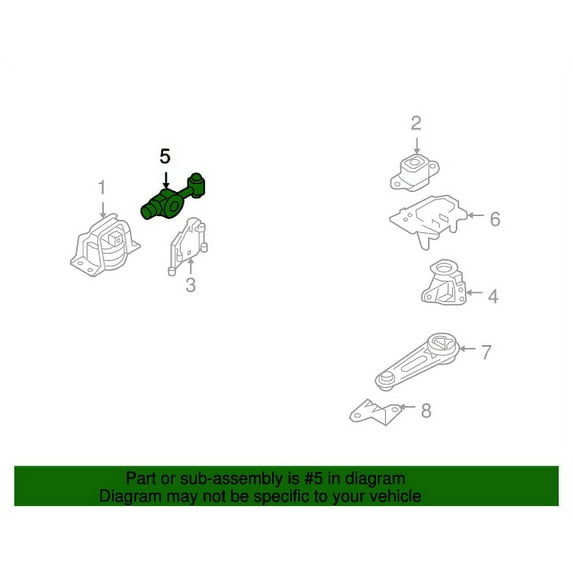 5
1
3
2
6
4
7
8

Part or sub-assembly is #5 in diagram
Diagram may not be specific to your vehicle