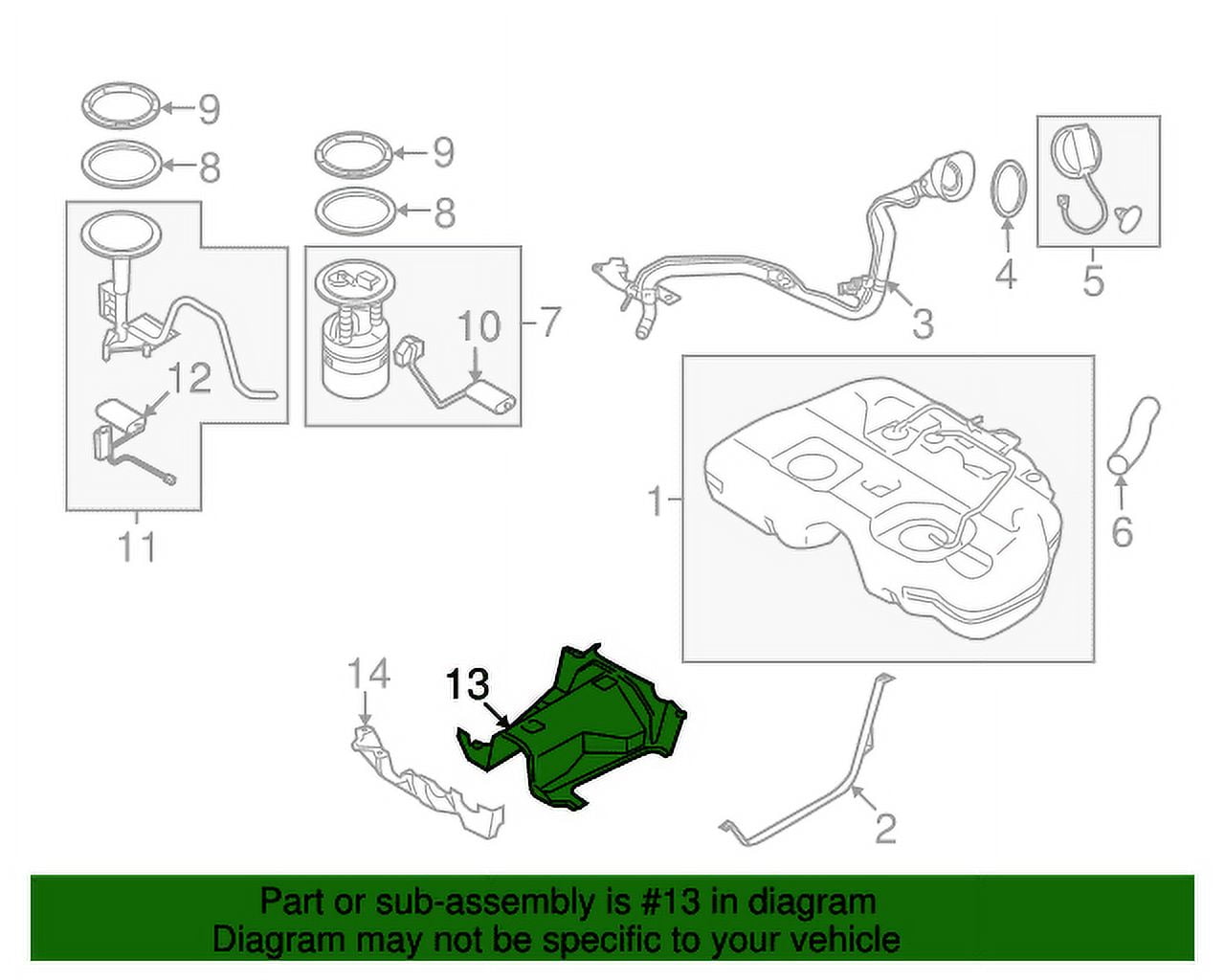 9
8
9
8
4
5
3
10
7
12
11
1
6
14
13
2

Part or sub-assembly is #13 in diagram
Diagram may not be specific to your vehicle