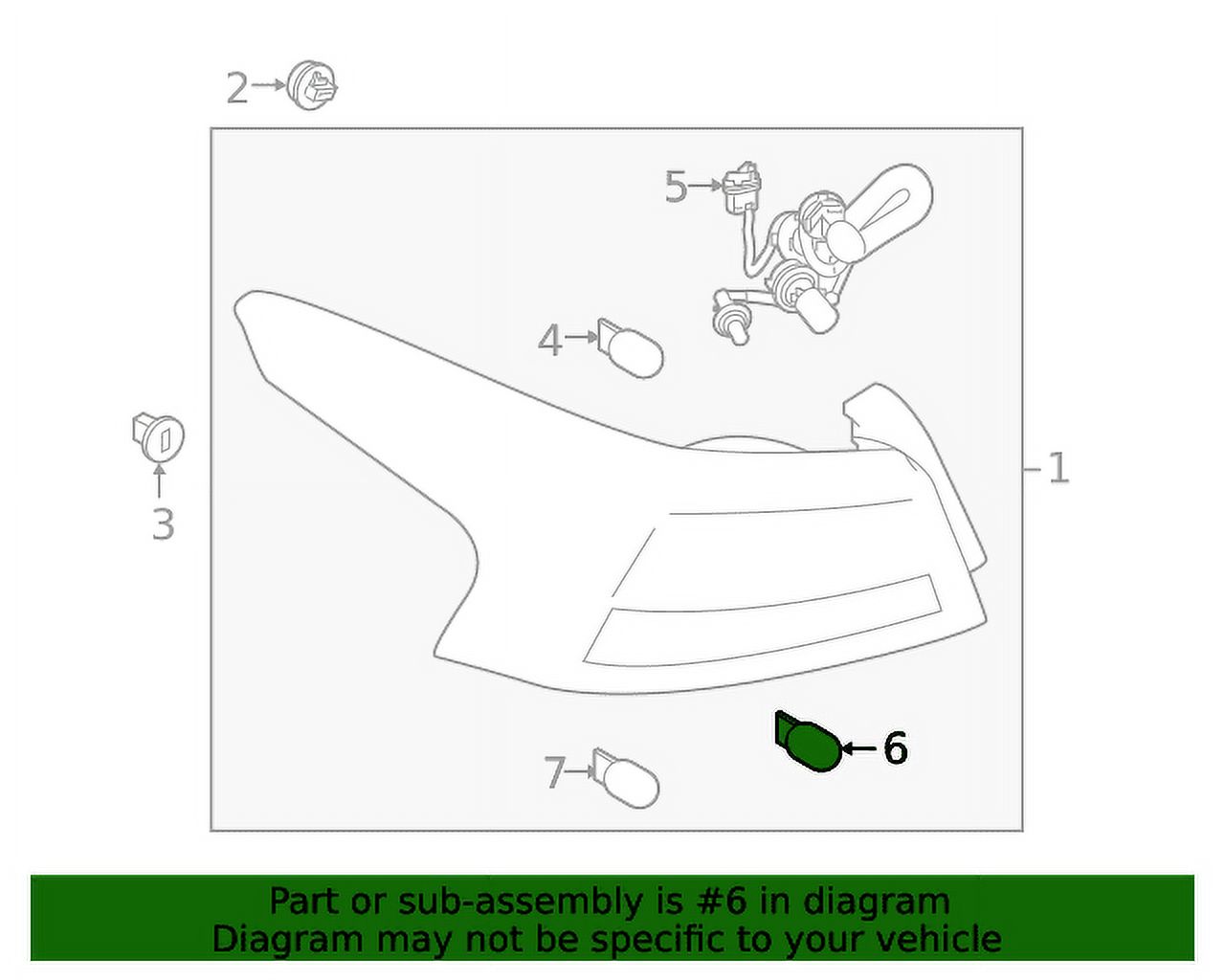 2
5
4
3
1
6
7

Part or sub-assembly is #6 in diagram
Diagram may not be specific to your vehicle