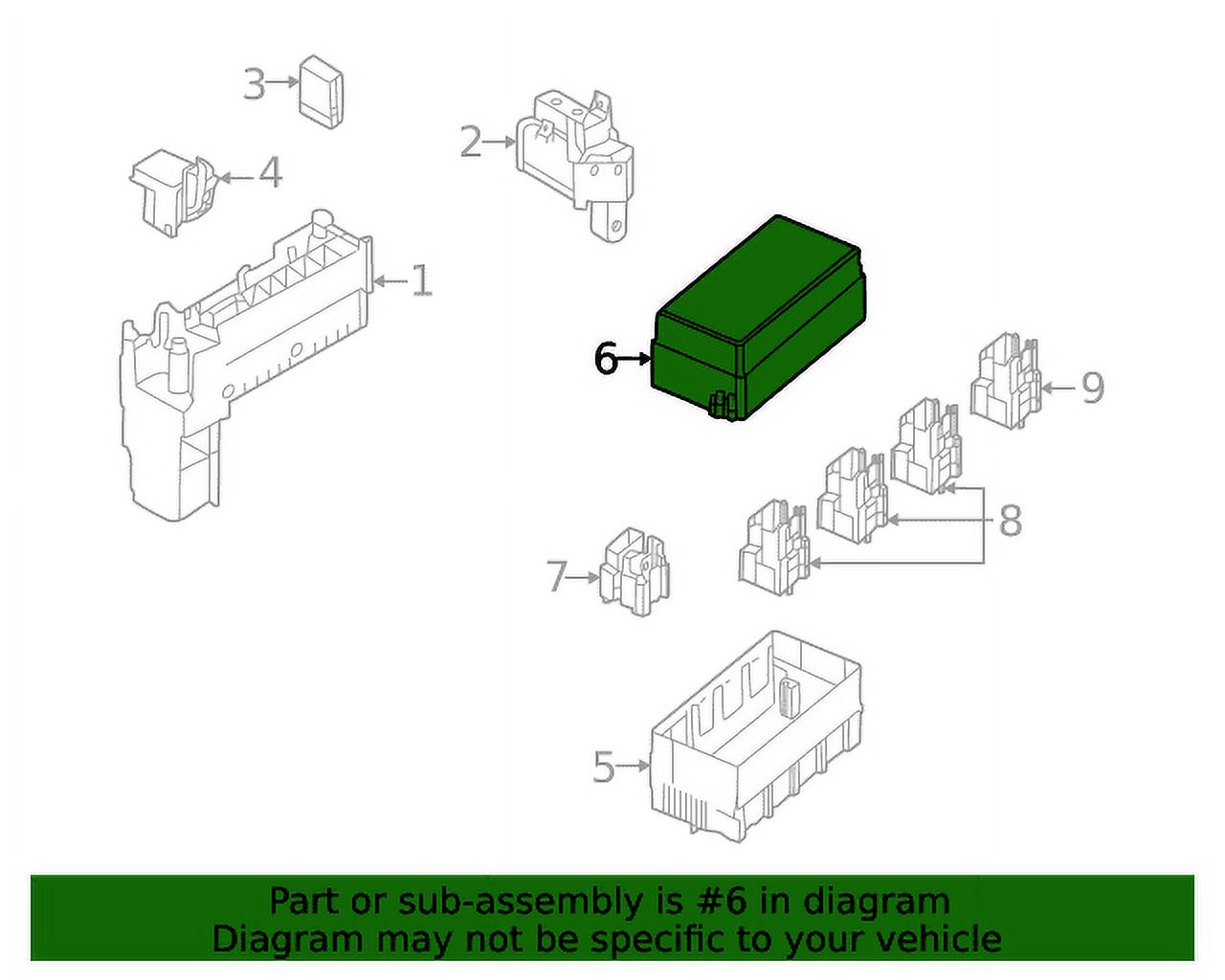 3
2
4
1
6
9
8
7
5

Part or sub-assembly is #6 in diagram
Diagram may not be specific to your vehicle