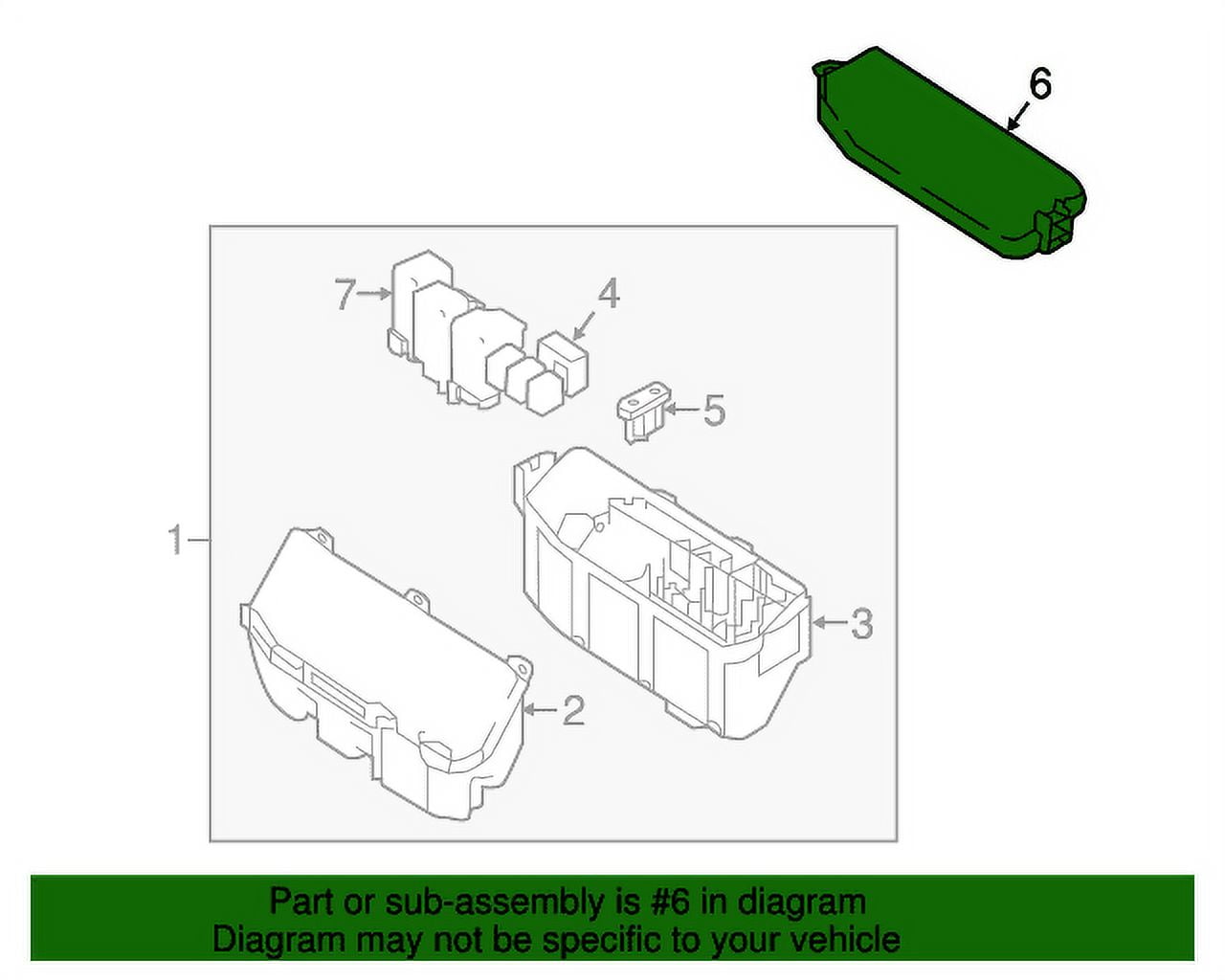 6

7

4

5

1

3

2

Part or sub-assembly is #6 in diagram
Diagram may not be specific to your vehicle