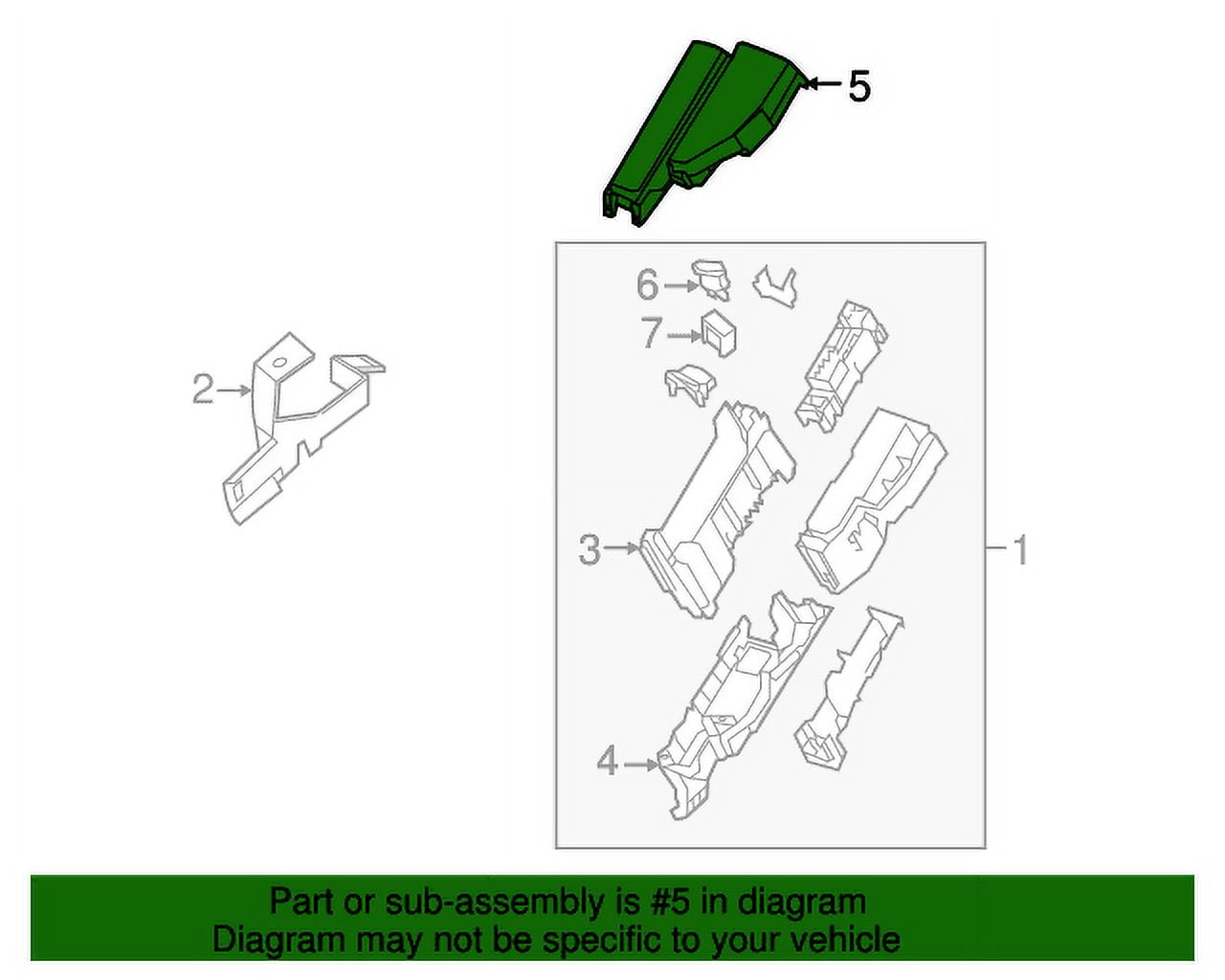 5

6

7

2

3

1

4

Part or sub-assembly is #5 in diagram
Diagram may not be specific to your vehicle