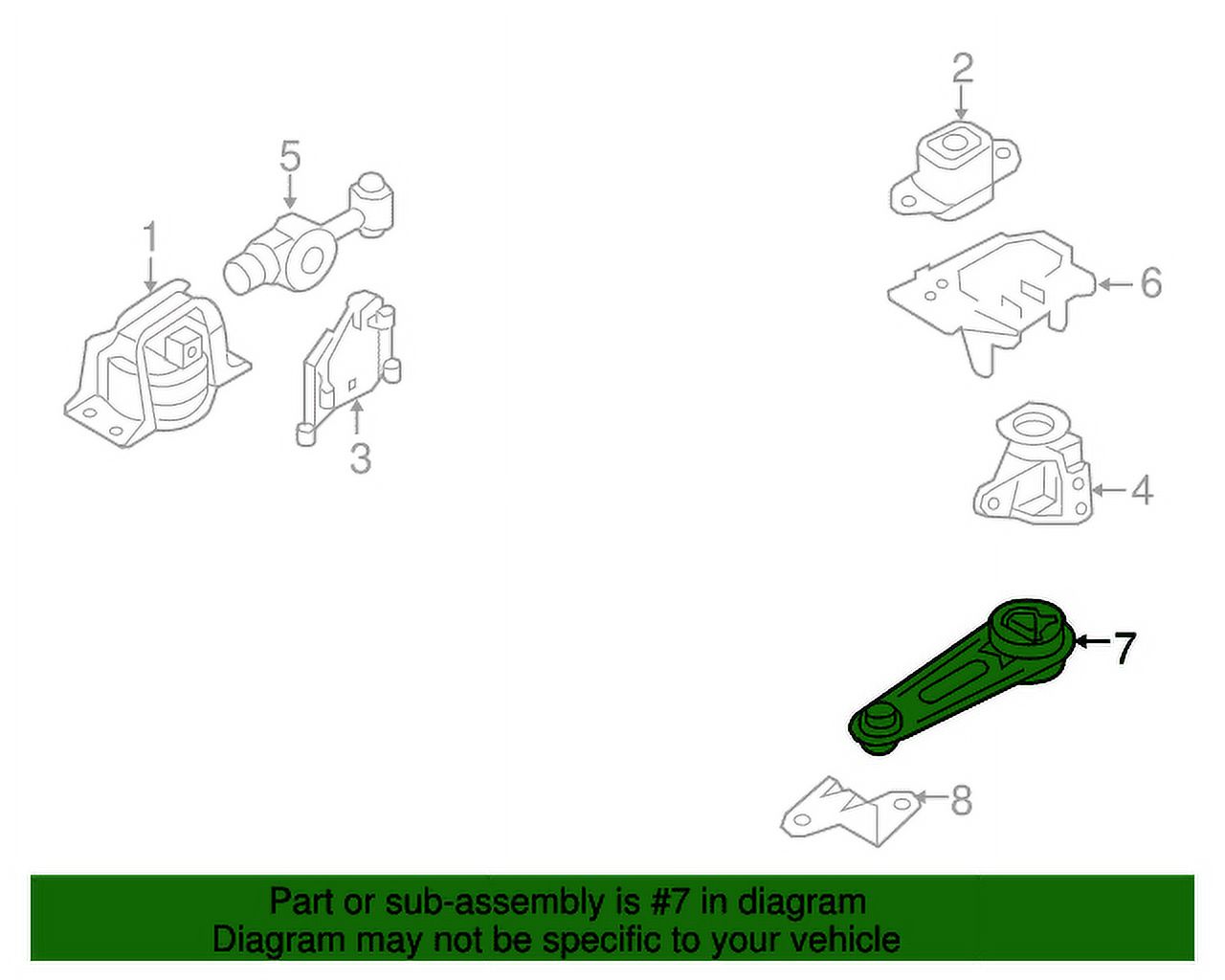 2
5
1
6
3
4
7
8
Part or sub-assembly is #7 in diagram
Diagram may not be specific to your vehicle