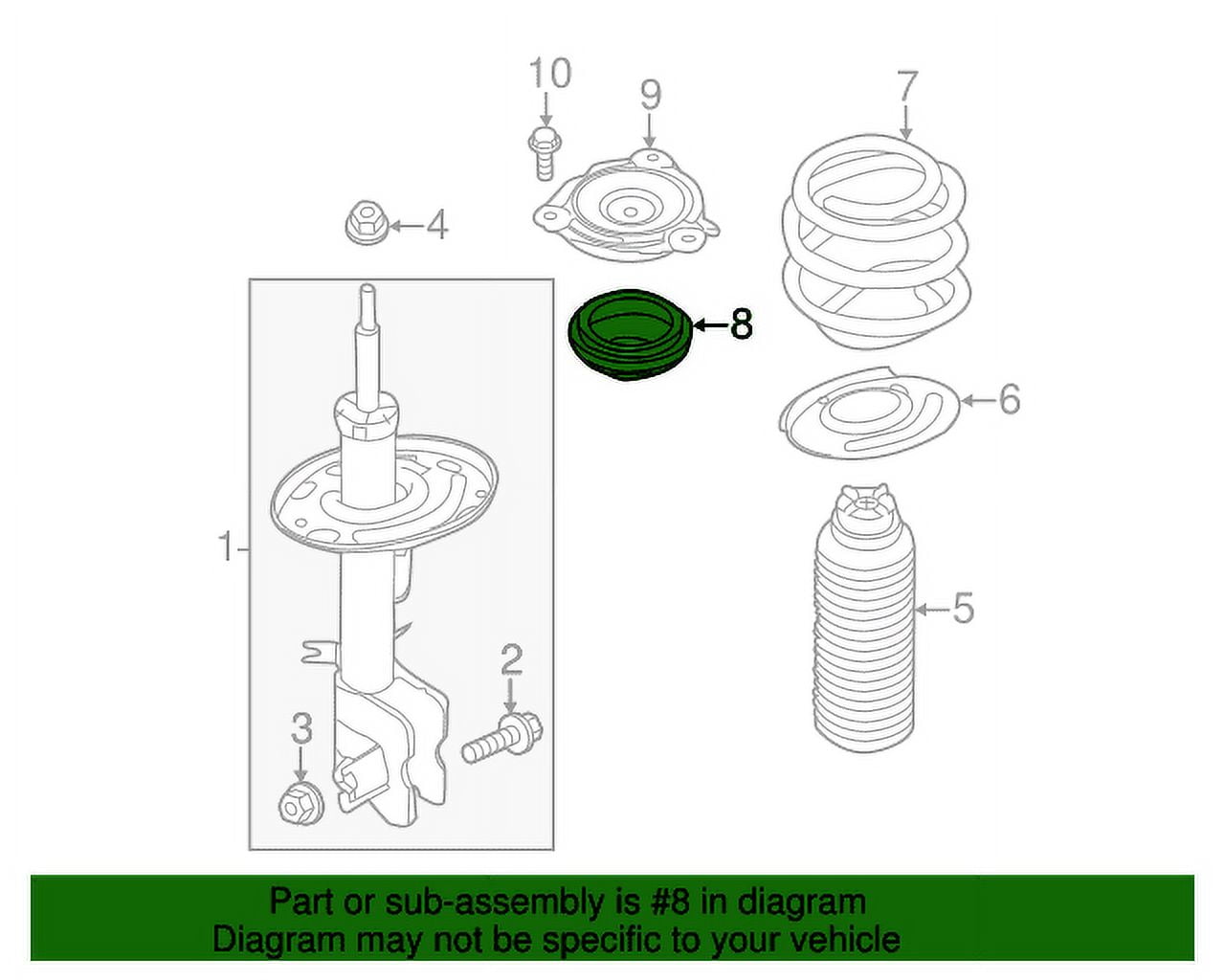 10
9
7
4
8
6
1
5
2
3

Part or sub-assembly is #8 in diagram
Diagram may not be specific to your vehicle