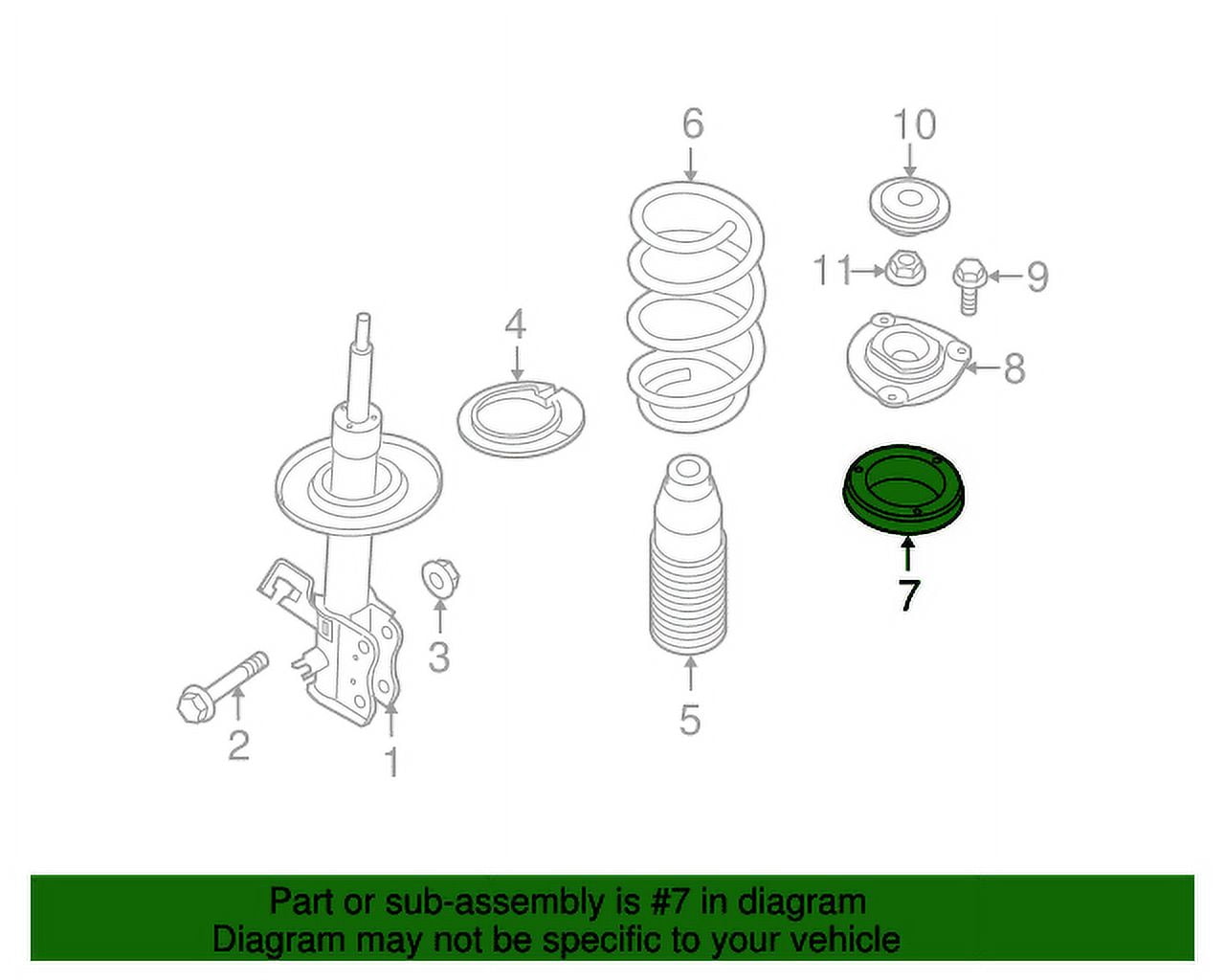 6

10

11

9

4

8

7

3

5

2

1

Part or sub-assembly is #7 in diagram
Diagram may not be specific to your vehicle