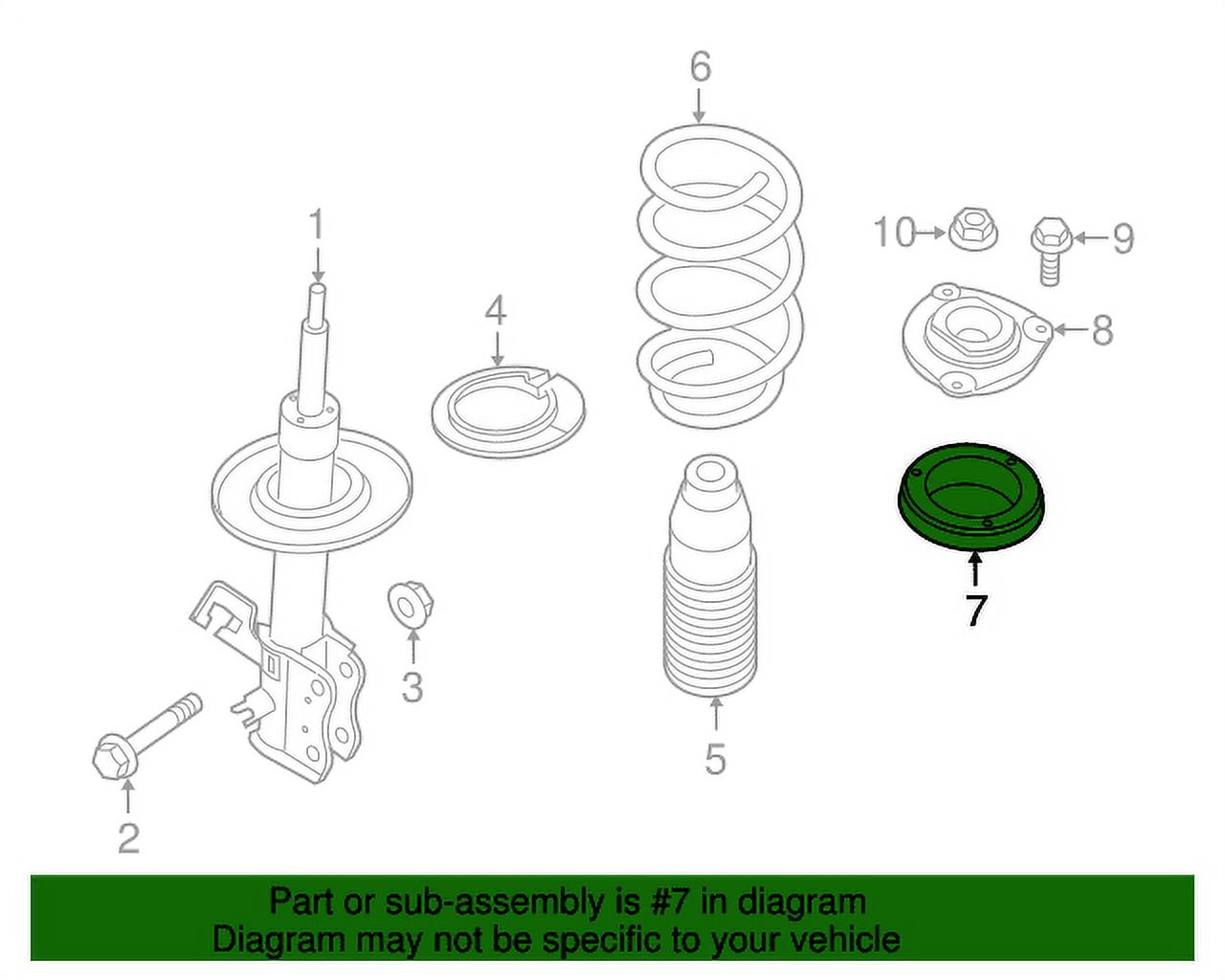 6

1

10

9

4

8

7

3

5

2

Part or sub-assembly is #7 in diagram
Diagram may not be specific to your vehicle