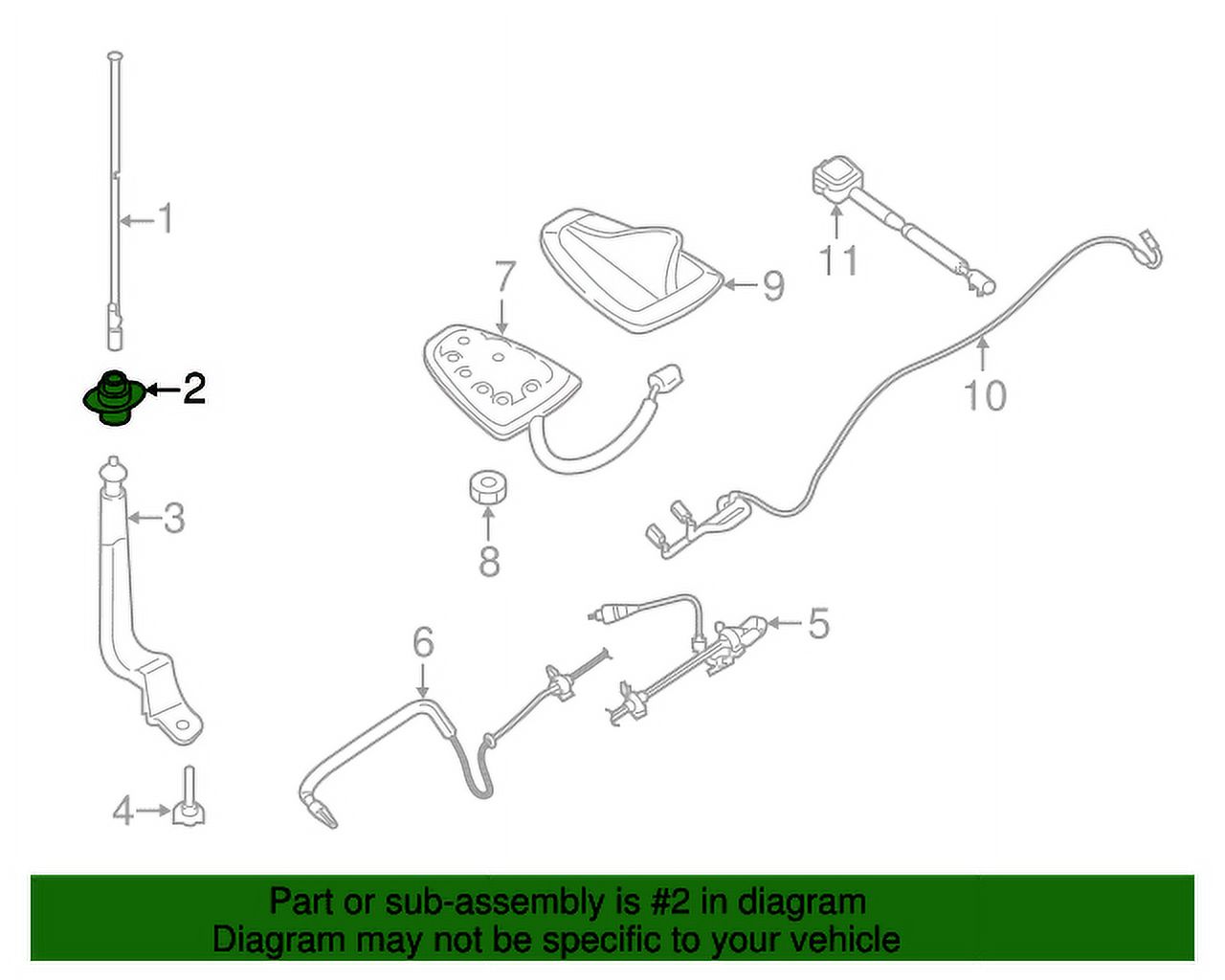 1
2
3
4
7
9
11
10
8
6
5

Part or sub-assembly is #2 in diagram
Diagram may not be specific to your vehicle