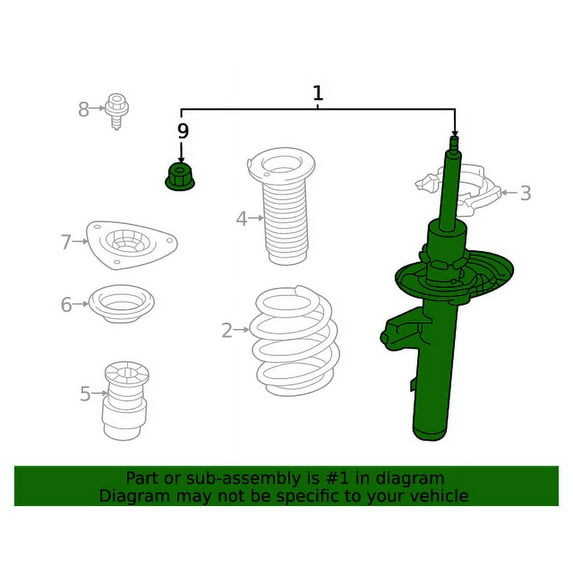 1
8
9
3
4
7
6
2
5

Part or sub-assembly is #1 in diagram
Diagram may not be specific to your vehicle